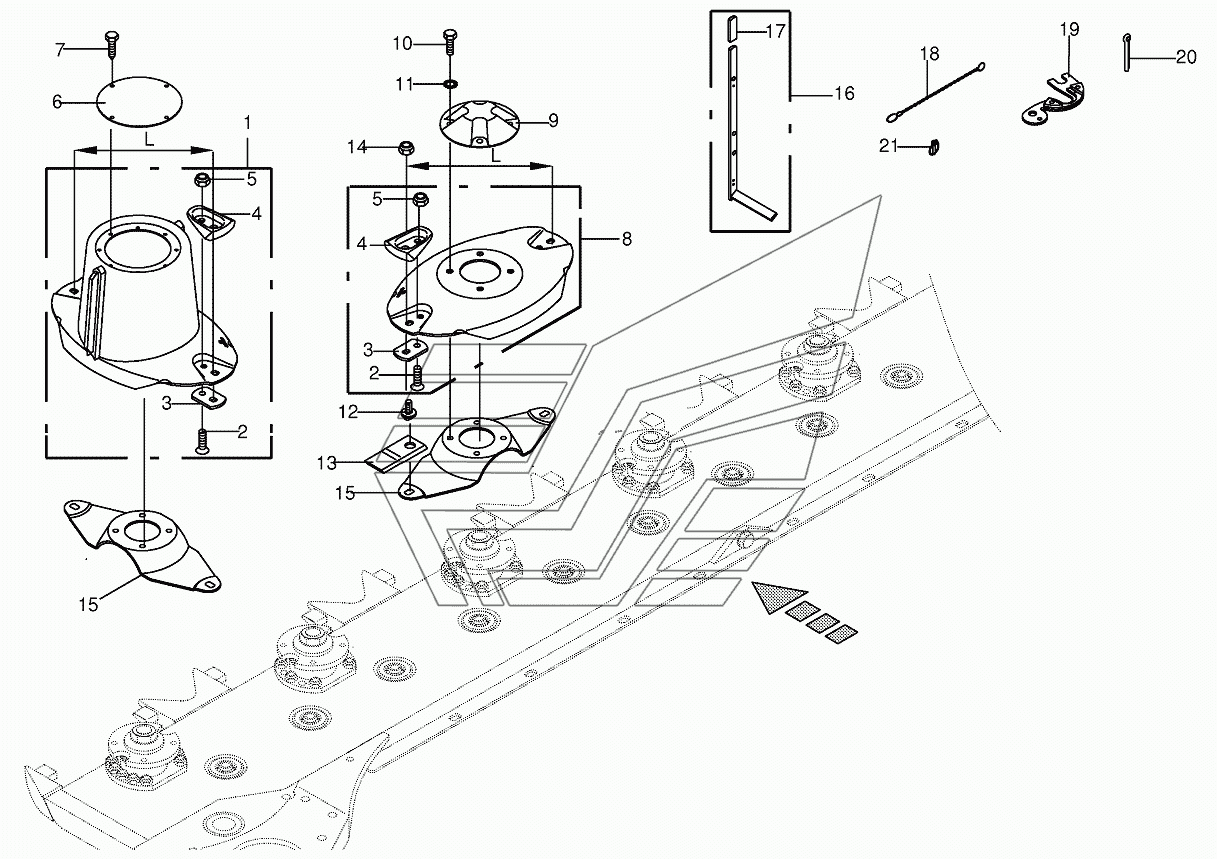 7
6
L
1
5
4
3
2
15
10
11
9
14
L
5
4
8
3
2
12
13
15
17
16
18
19
20
21