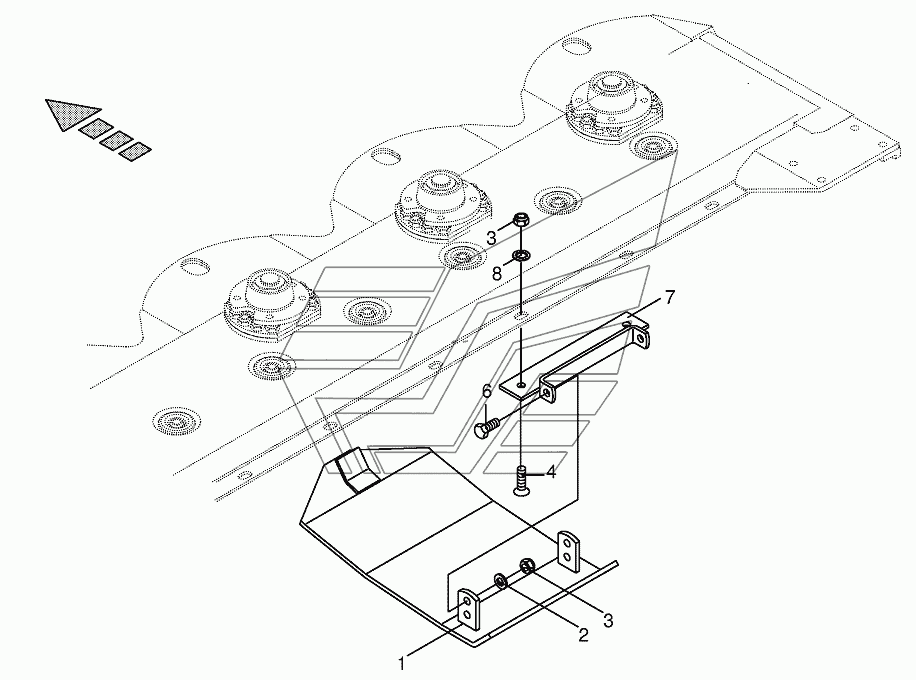 3
8
7
6
4
3
2
1