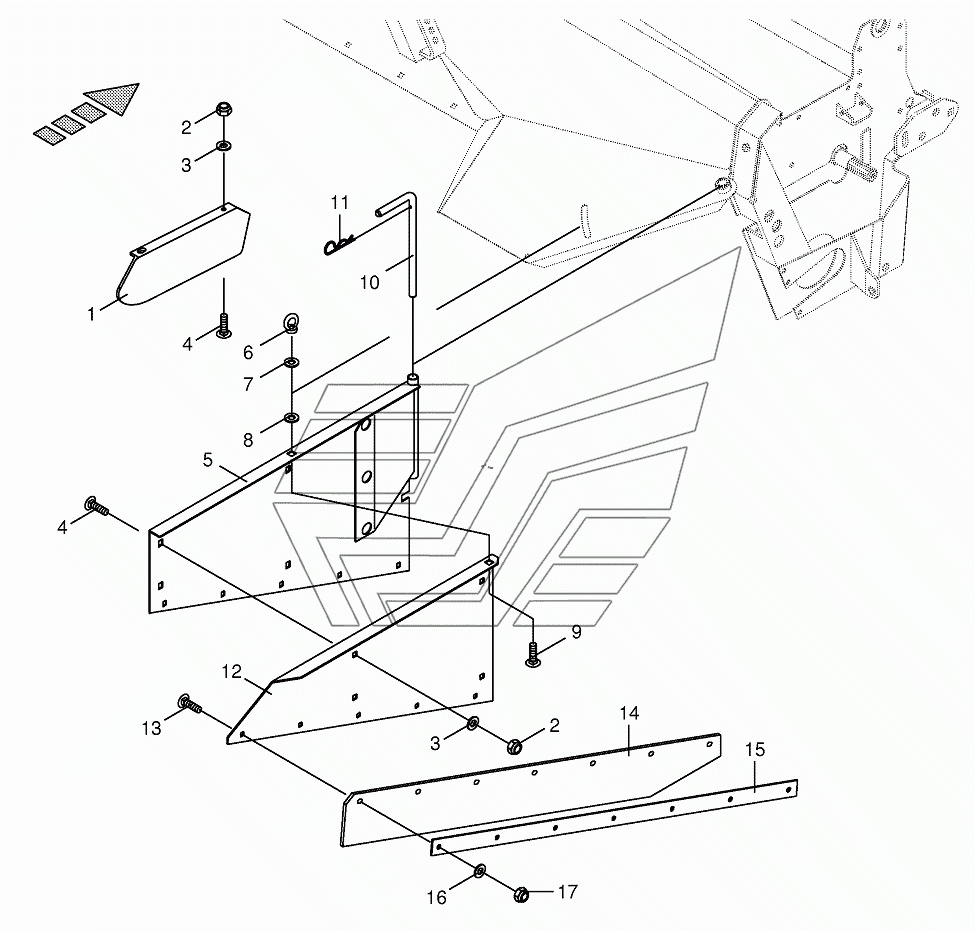 2
3
11
10
1
4
6
7
8
5
4
9
12
13
3
2
14
15
16
17