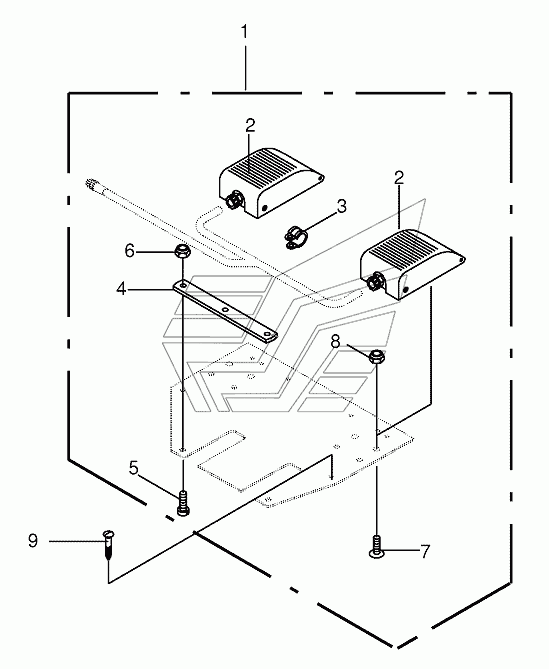 1
2
2
3
6
4
8
5
9
7