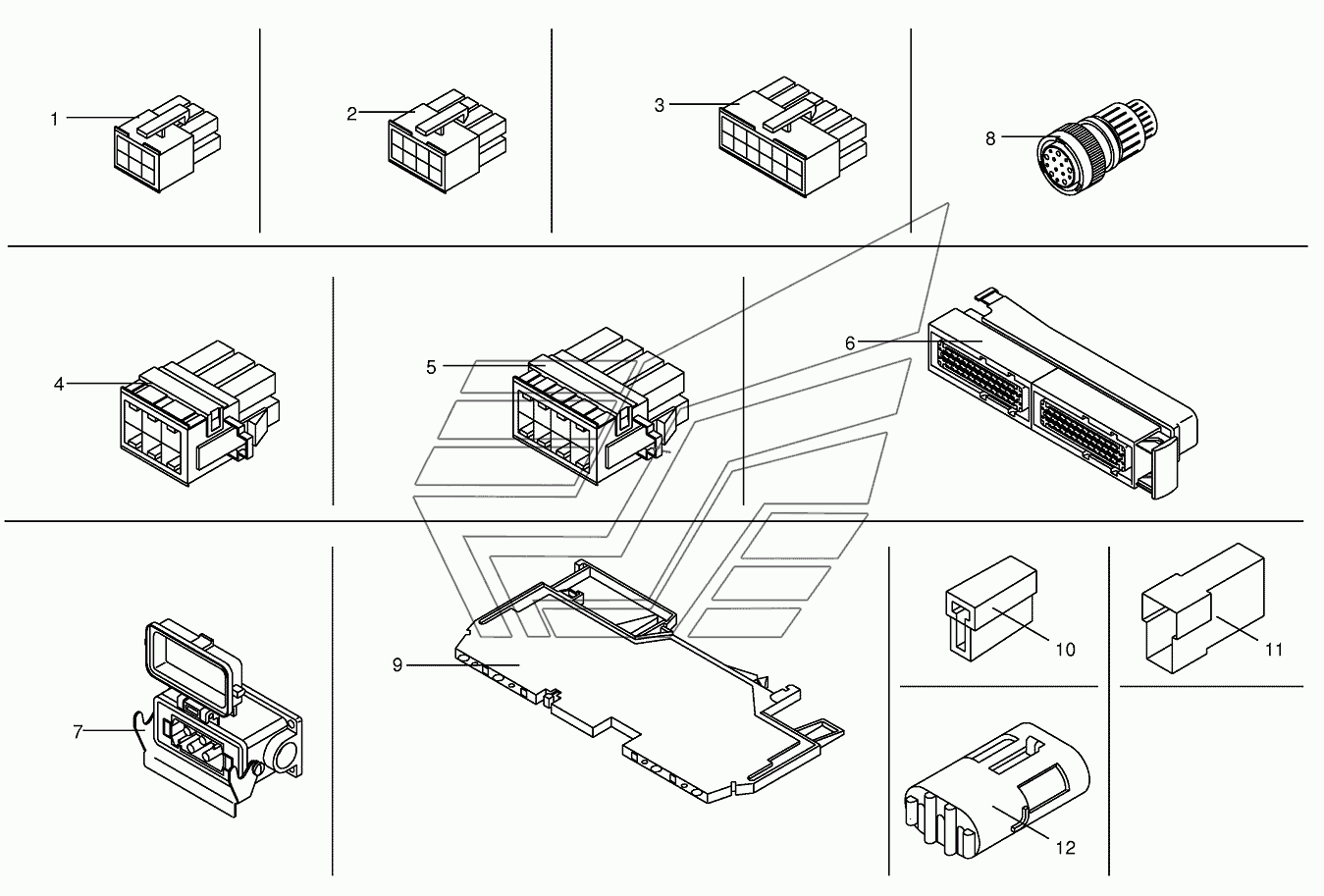 1
2
3
8
4
5
6
7
9
10
11
12