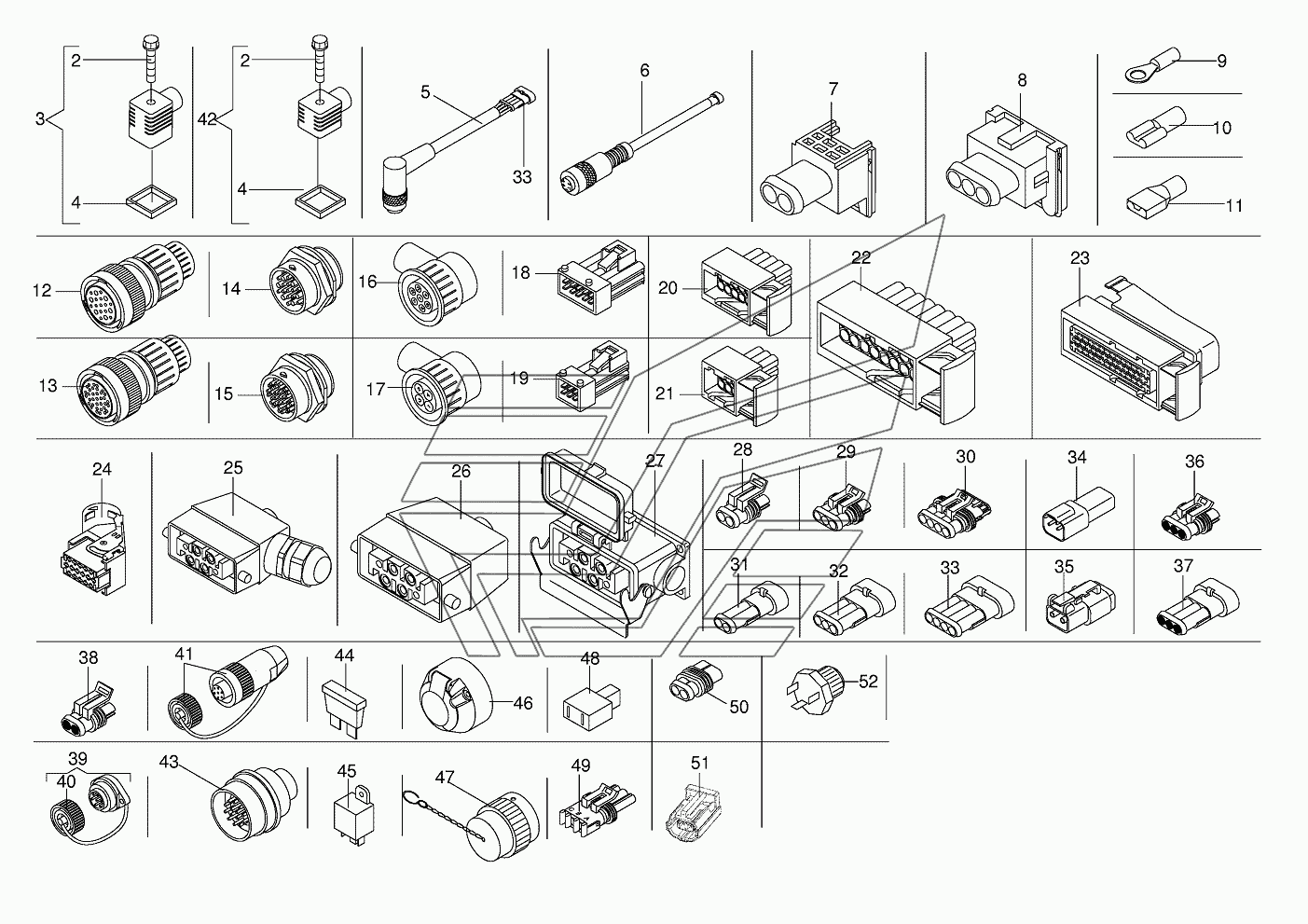 2
3
4
2
42
4
5
33
6
7
8
9
10
11
12
14
16
18
20
22
23
13
15
17
19
21
24
25
26
27
28
29
30
34
36
31
32
33
35
37
38
41
44
46
48
50
52
39
40
43
45
47
49
51