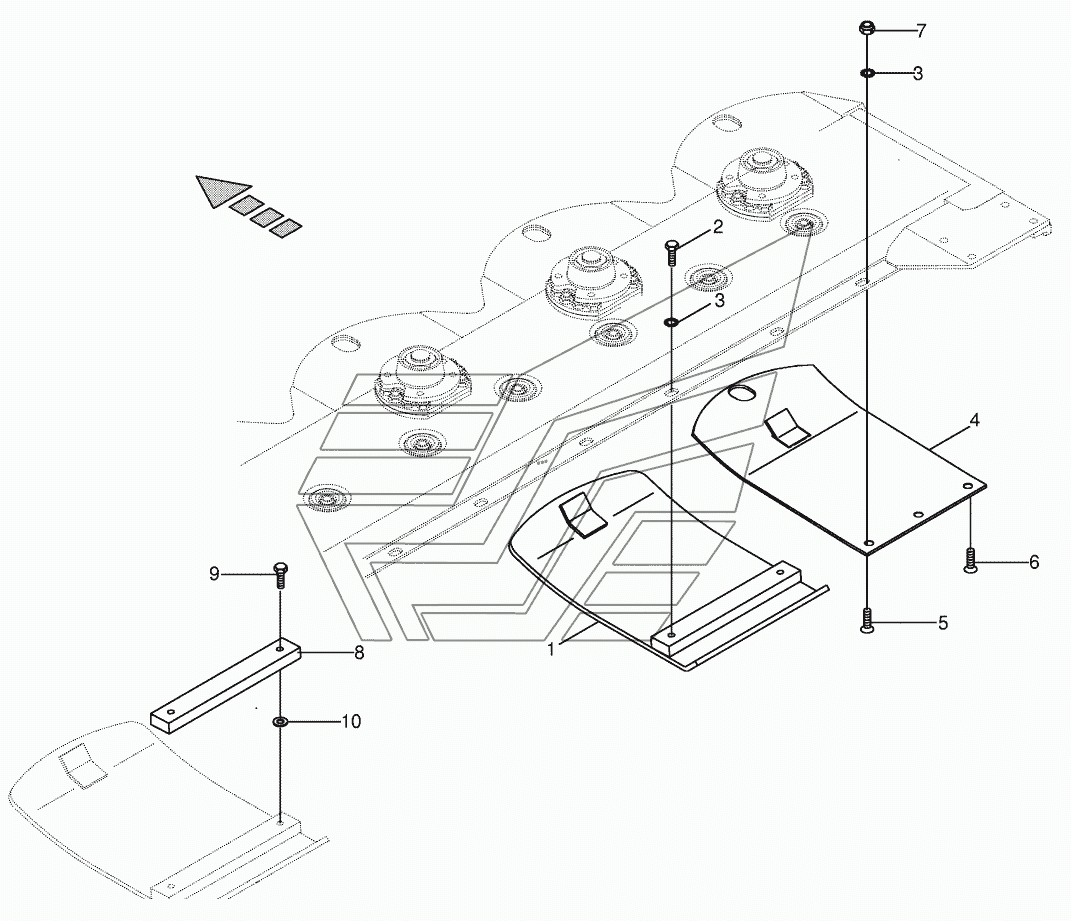 7
3
2
3
4
6
5
1
9
8
10