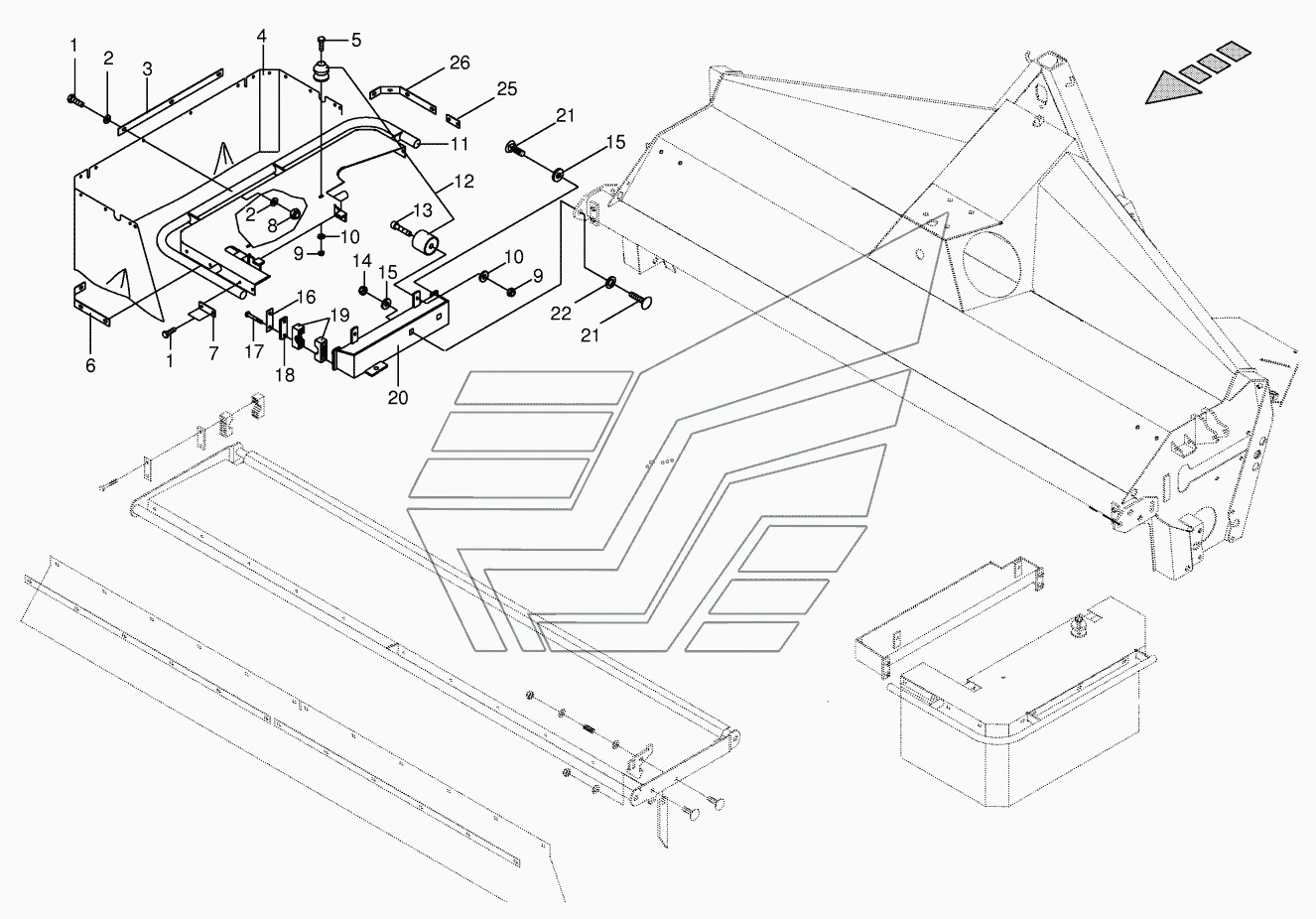 1
2
3
4
5
26
25
21
15
11
12
2
8
13
10
9
14
15
10
9
22
21
6
1
7
17
16
18
19
20