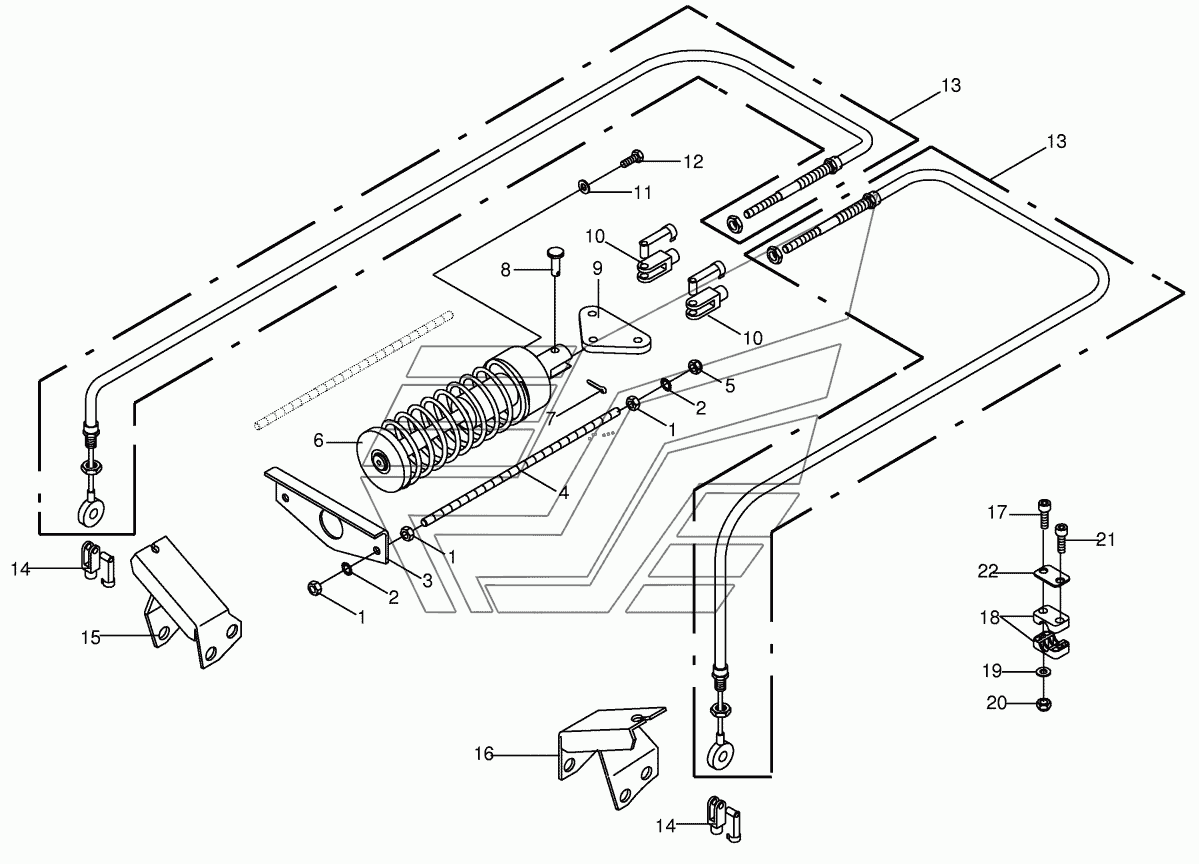 13
13
12
11
10
8
9
10
5
2
7
1
6
4
1
3
2
1
14
15
17
21
22
18
19
20
16
14