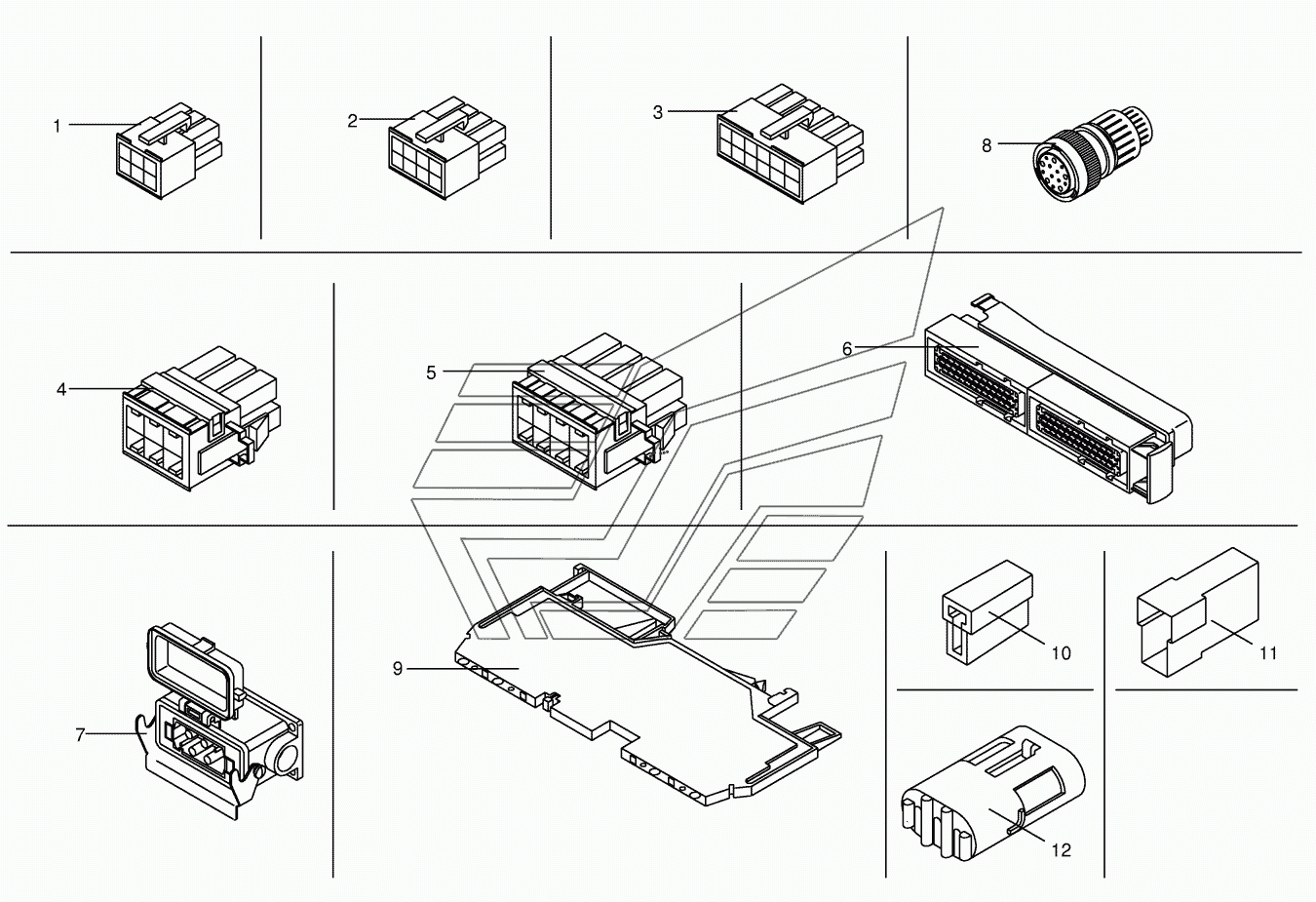 1
2
3
8
4
5
6
7
9
10
11
12