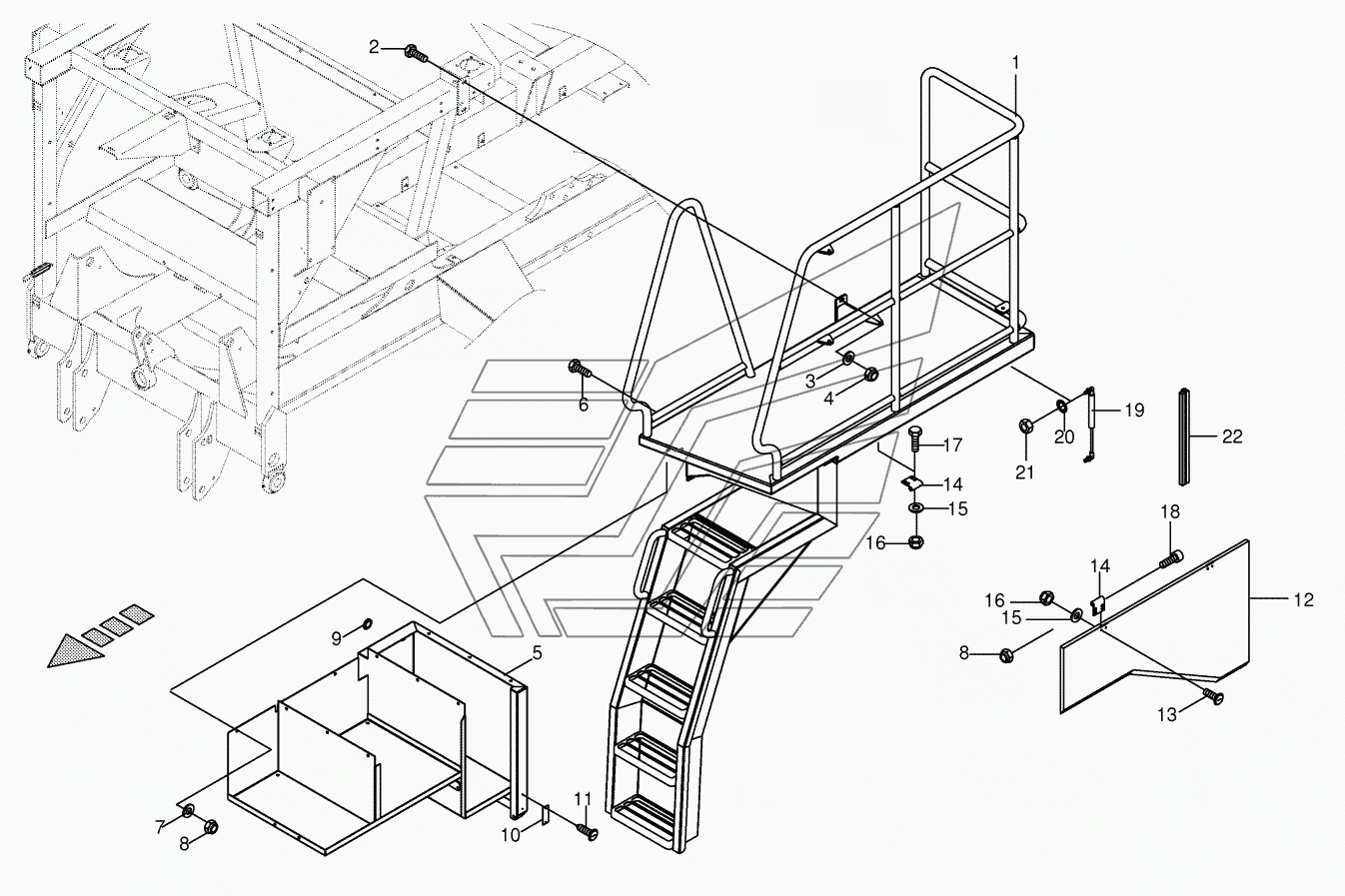 2
1
6
3
4
19
20
21
22
17
14
15
16
18
14
16
15
12
8
13
9
5
7
8
10
11