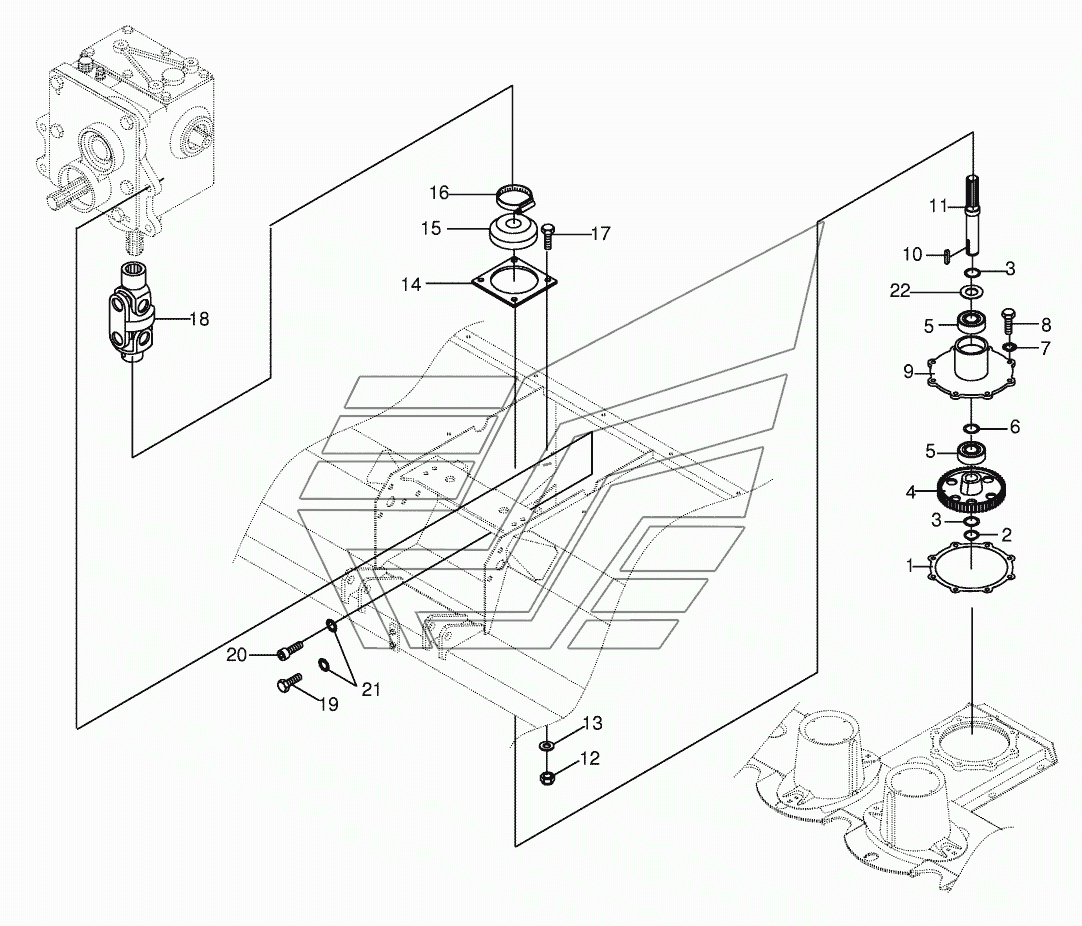 16
15
17
14
18
11
10
3
22
5
8
7
9
6
5
4
3
2
1
20
21
19
13
12