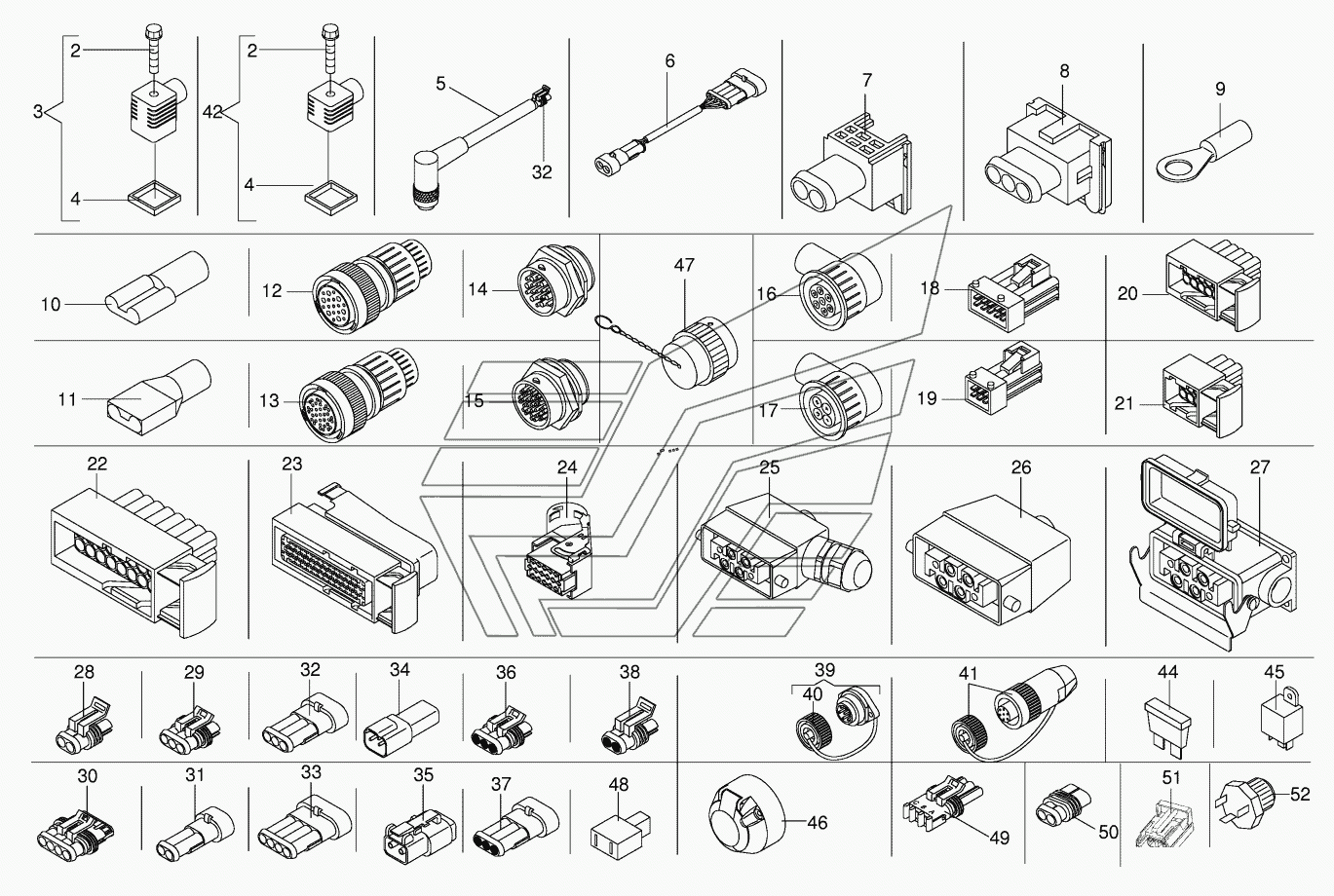 2
3
4
2
42
4
5
32
6
7
8
9
10
12
14
47
16
18
20
11
13
15
17
19
21
22
23
24
25
26
27
28
29
32
34
36
38
39
40
41
44
45
30
31
33
35
37
48
46
49
50
51
52