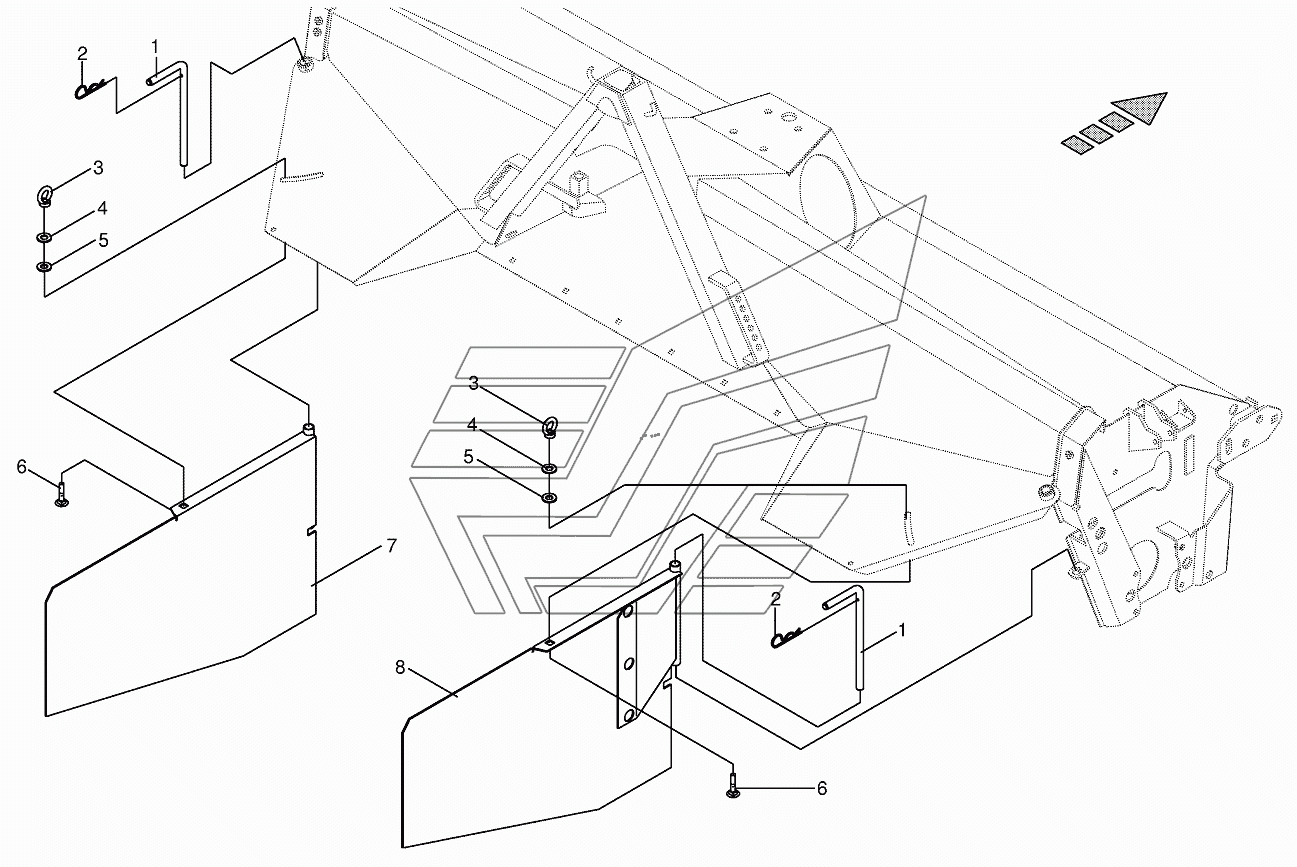 2
1
3
4
5
6
7
3
4
5
2
1
8
6