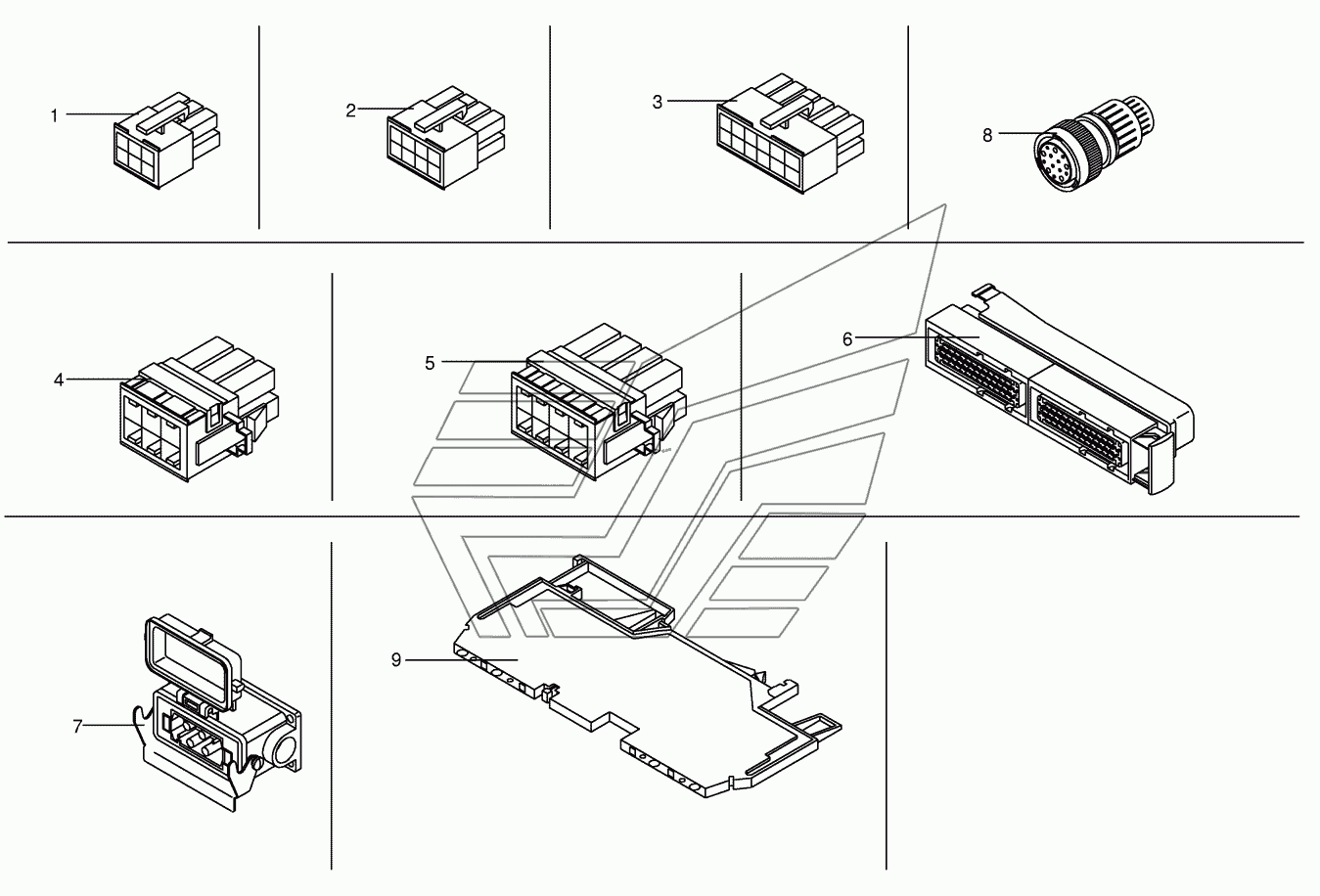 1
2
3
8
4
5
6
7
9