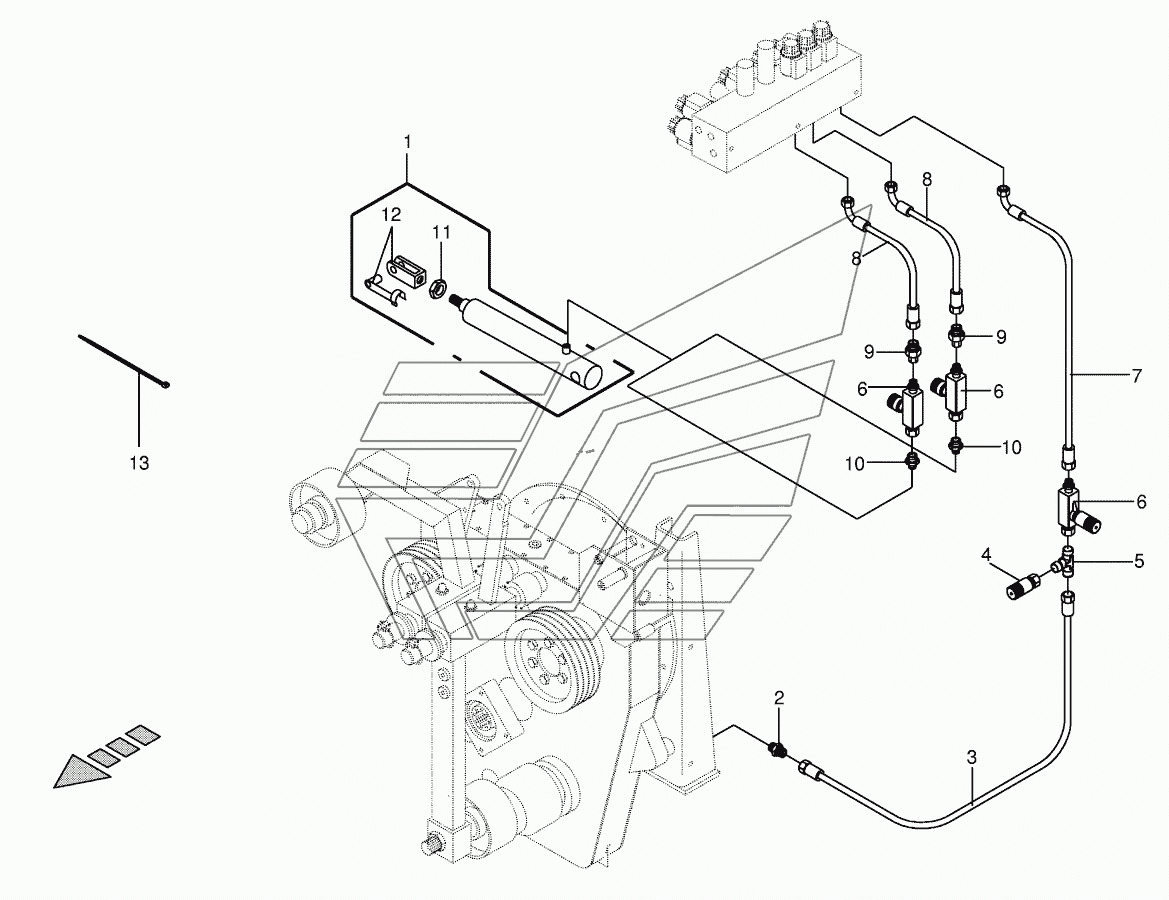 1
12
11
8
8
9
9
6
6
7
10
10
13
6
4
5
2
3