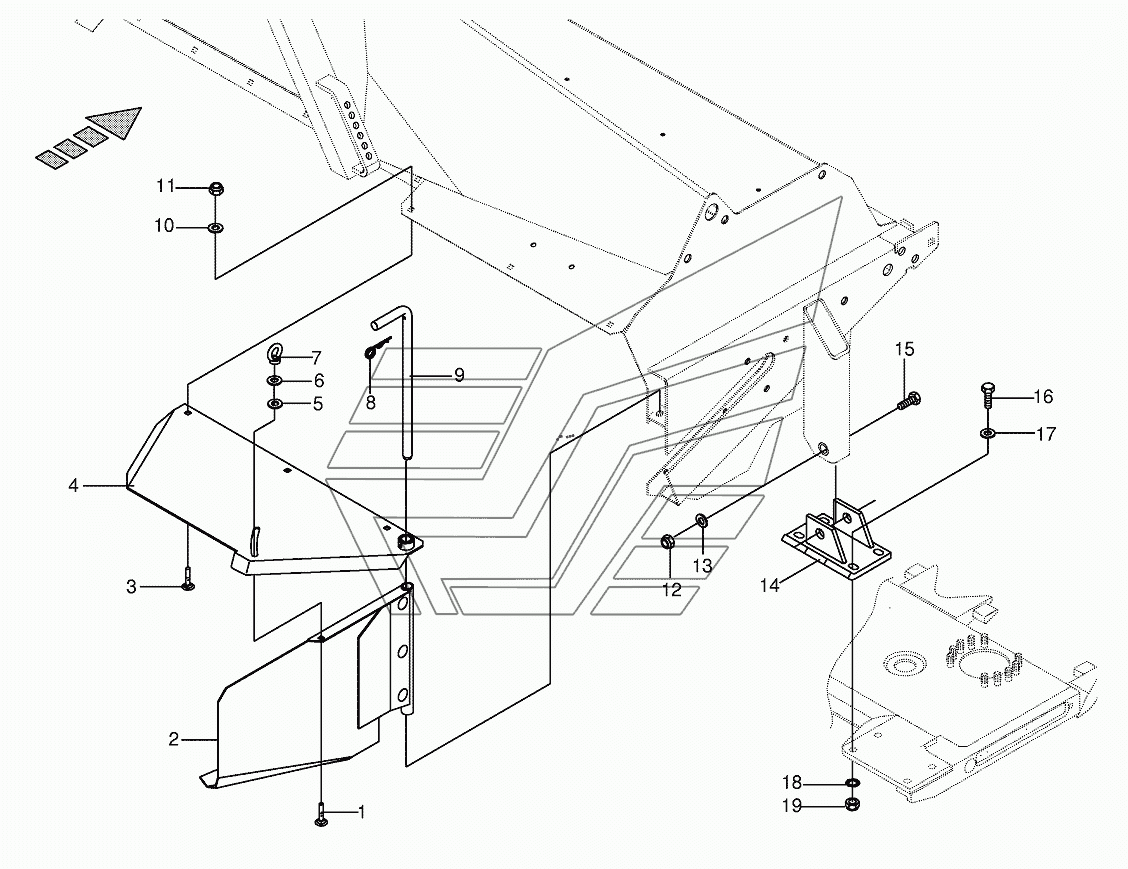 11
10
7
6
5
8
9
4
3
2
1
15
16
17
13
12
14
18
19