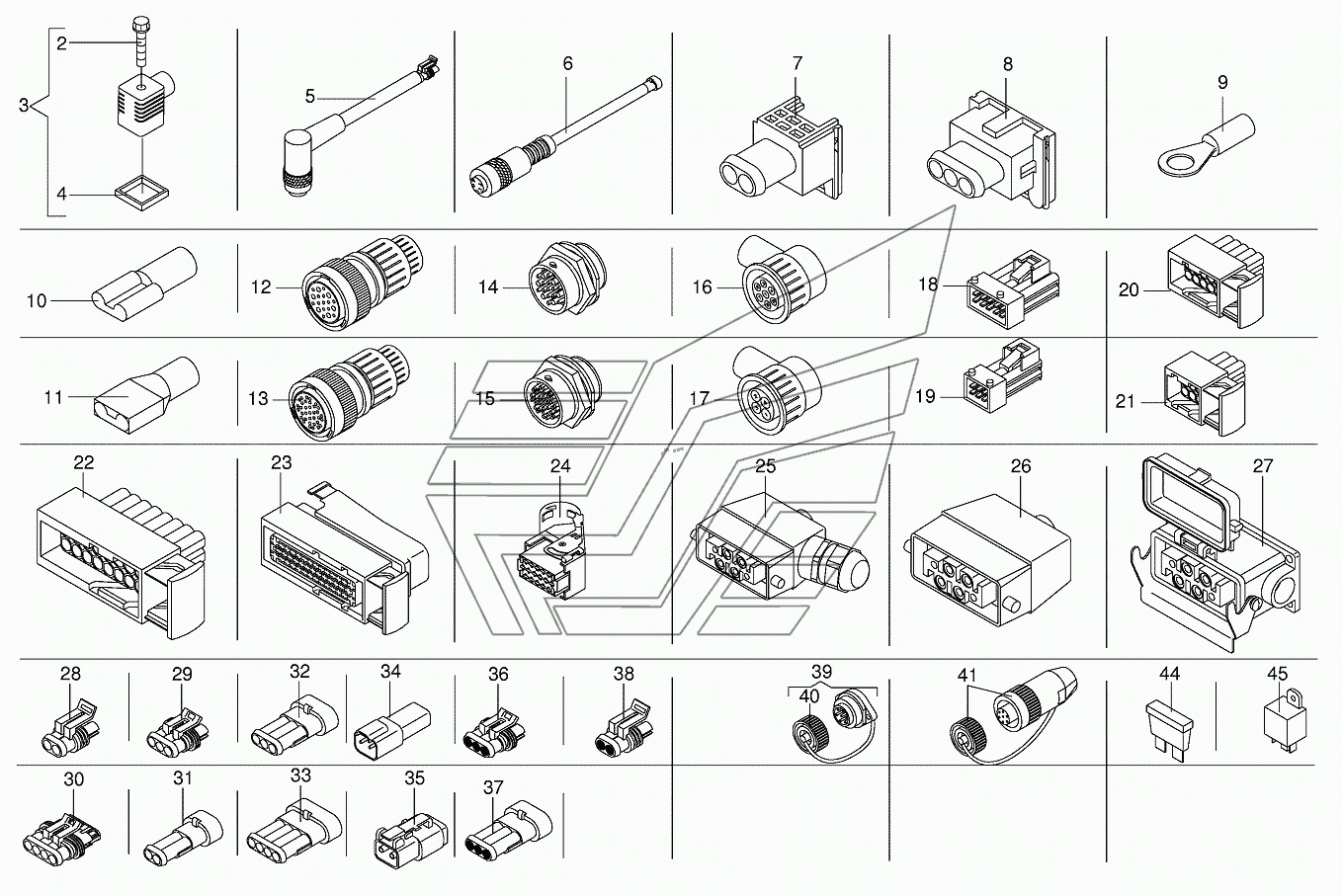 2
3
4
5
6
7
8
9
10
12
14
16
18
20
11
13
15
17
19
21
22
23
24
25
26
27
28
29
32
34
36
38
39
40
41
44
45
30
31
33
35
37