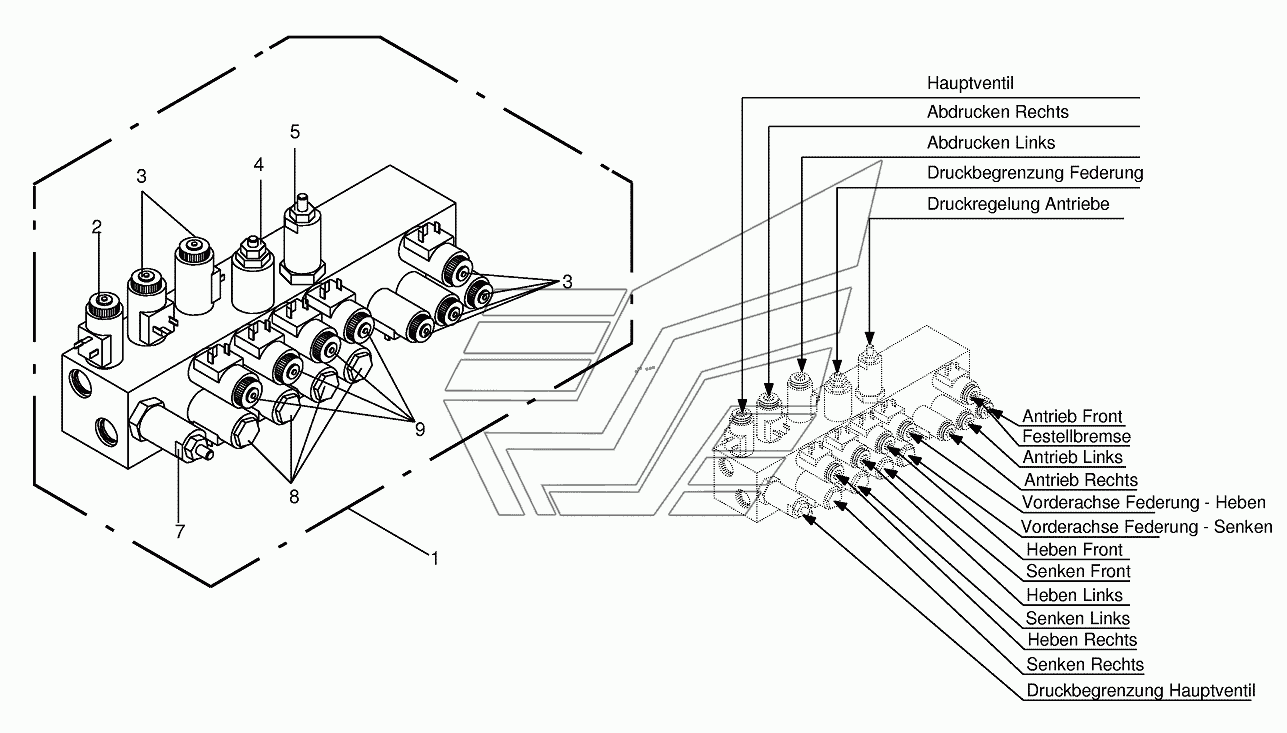 2
3
4
5
3
9
8
7
1

Hauptventil
Abdrucken Rechts
Abdrucken Links
Druckbegrenzung Federung
Druckregelung Antriebe

Antrieb Front
Festellbremse
Antrieb Links
Antrieb Rechts
Vorderachse Federung - Heben
Vorderachse Federung - Senken
Heben Front
Senken Front
Heben Links
Senken Links
Heben Rechts
Senken Rechts
Druckbegrenzung Hauptventil