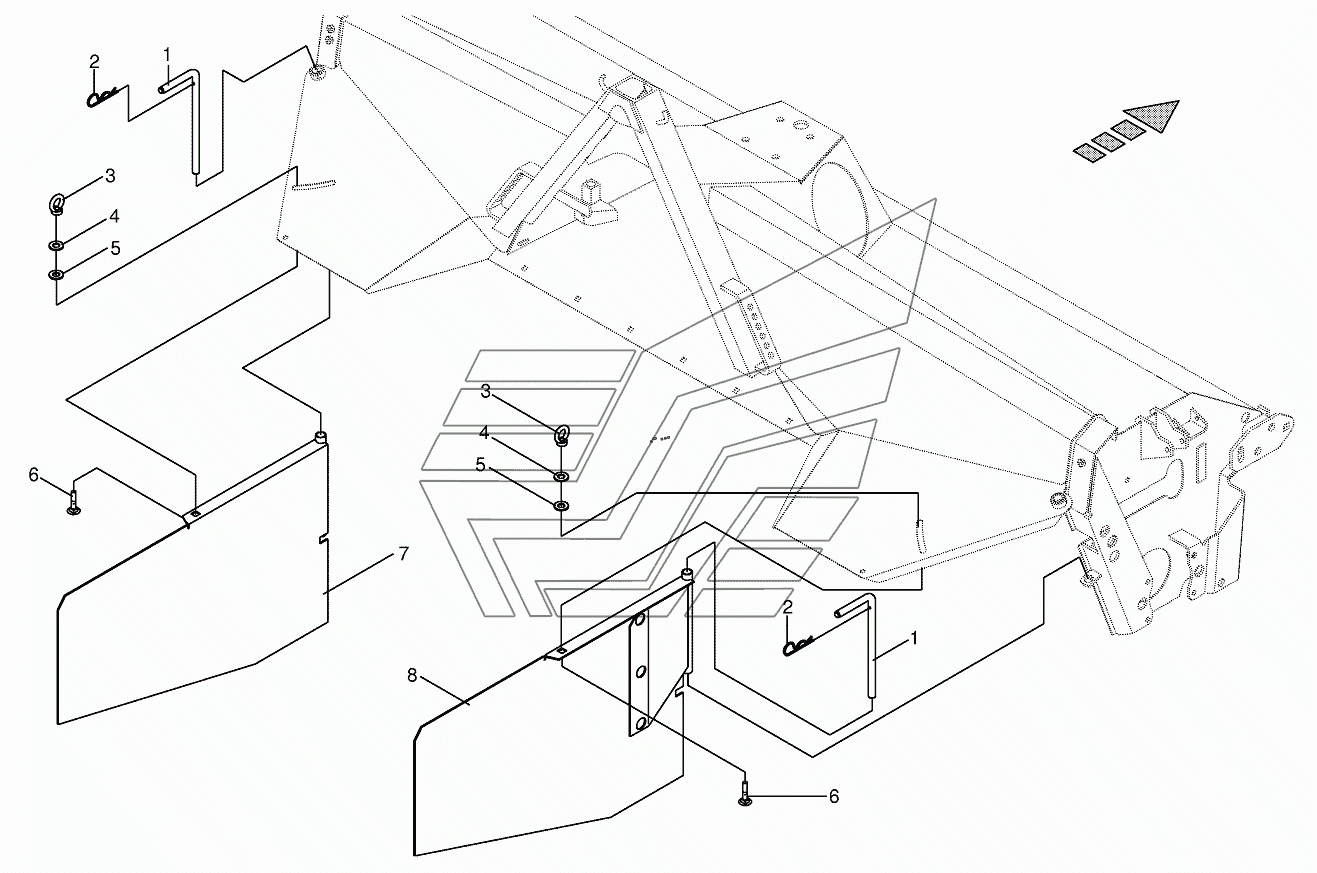 2 1
3
4
5
6
7
3
4
5
2
1
8
6