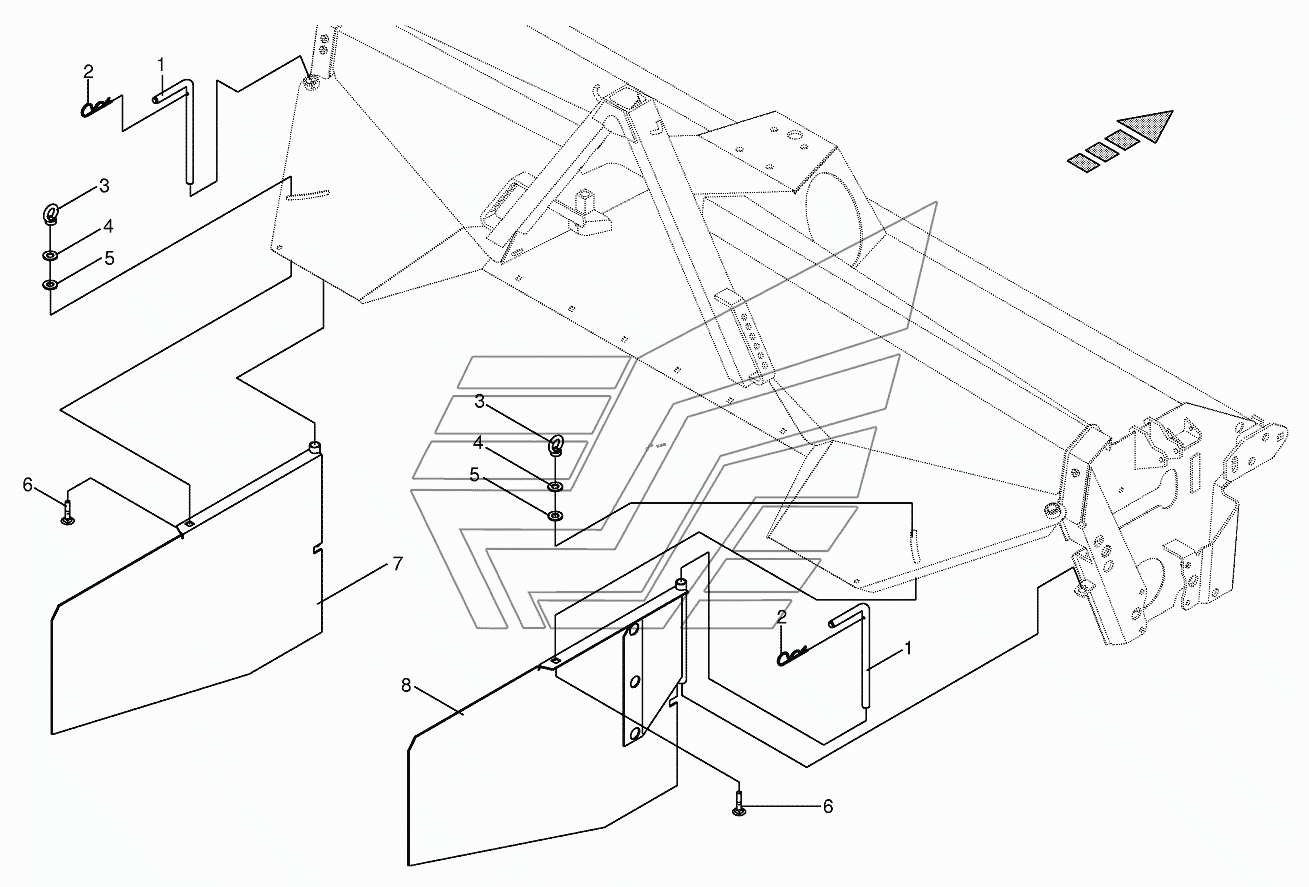 2
1
3
4
5
6
7
3
4
5
2
1
8
6