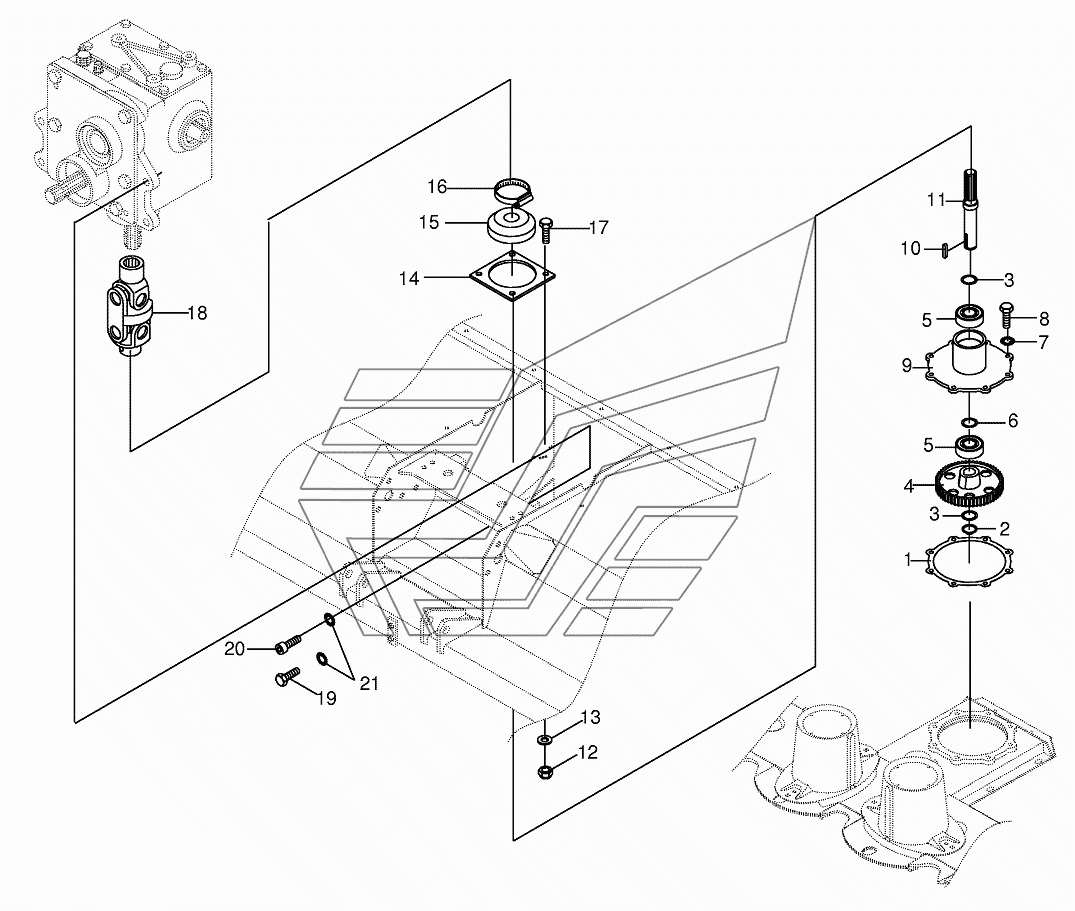 16
15
17
14
18
11
10
3
5
8
7
9
6
5
4
3
2
1
20
19
21
13
12