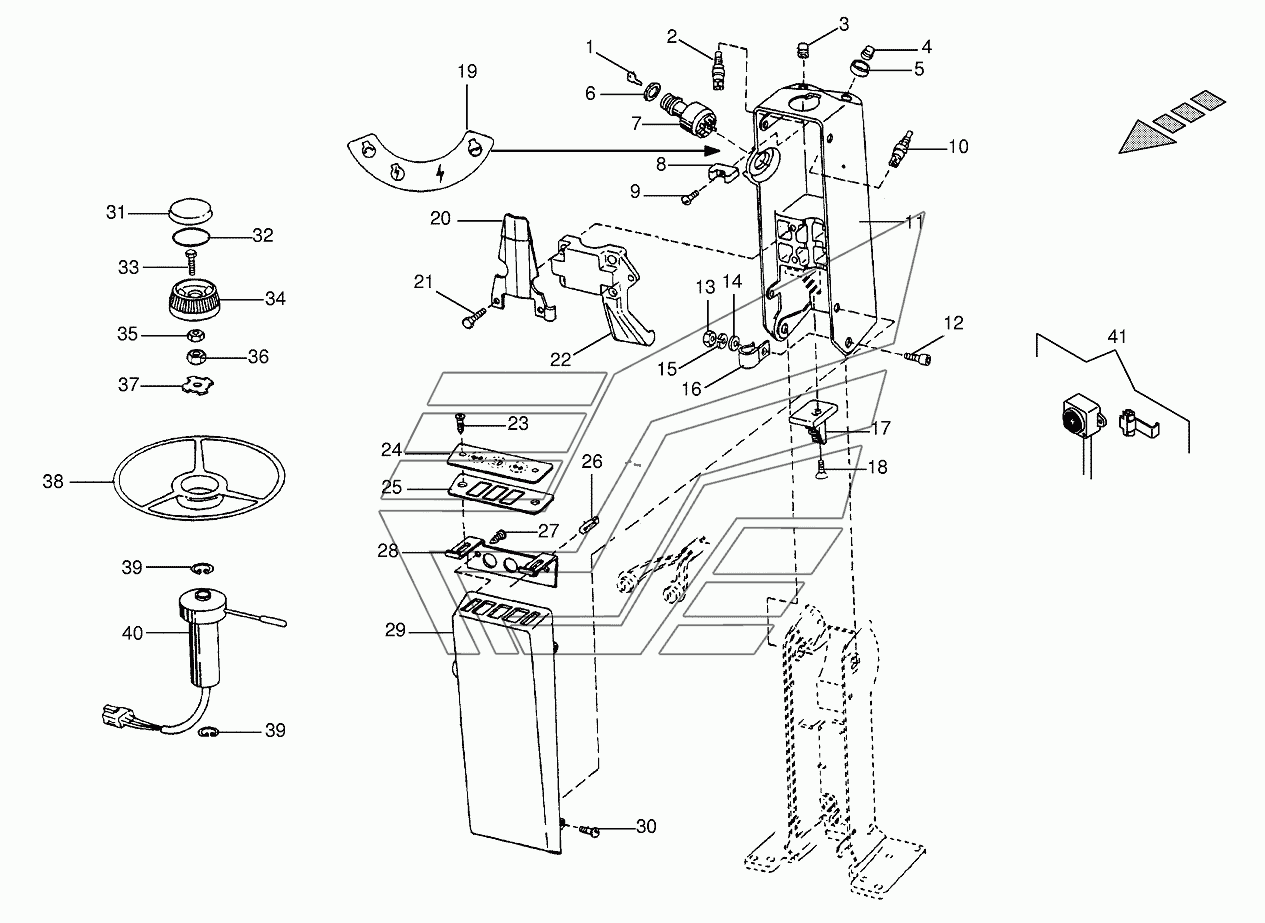 1
2
3
4
5
6
7
8
9
10
11
12
13
14
15
16
17
18
19
20
21
22
23
24
25
26
27
28
29
30
31
32
33
34
35
36
37
38
39
40
39
41