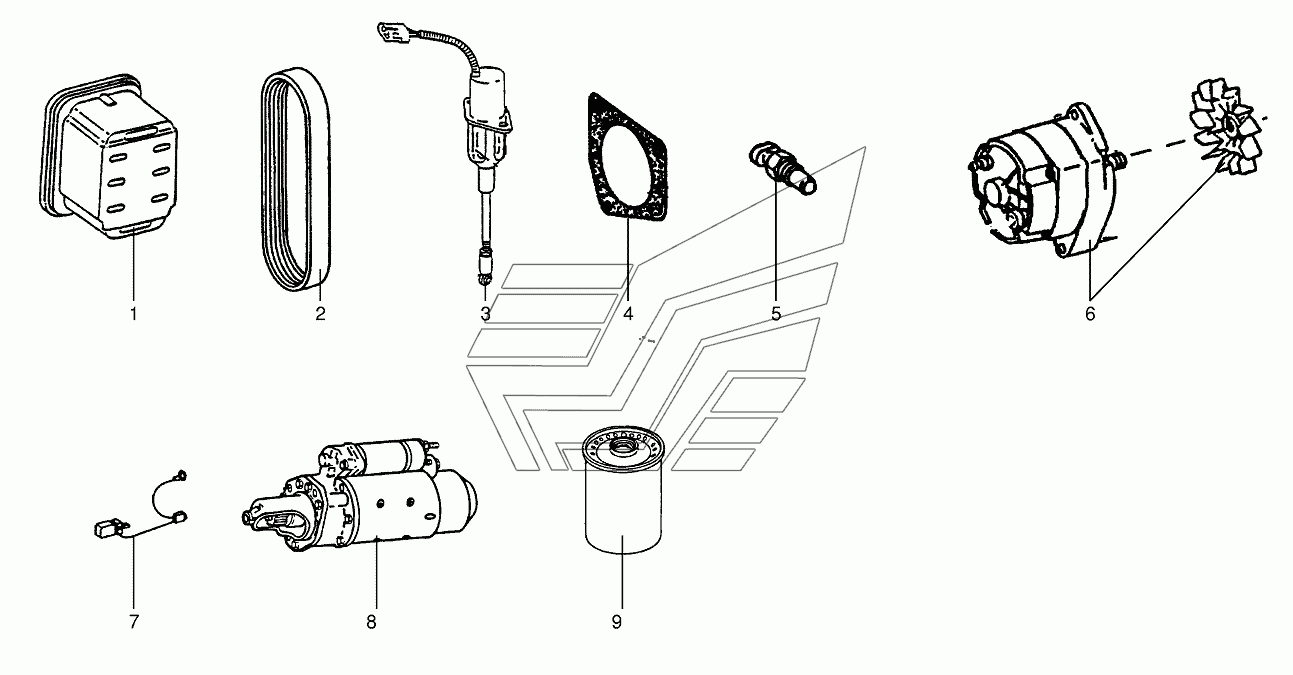 1
2
3
4
5
6
7
8
9