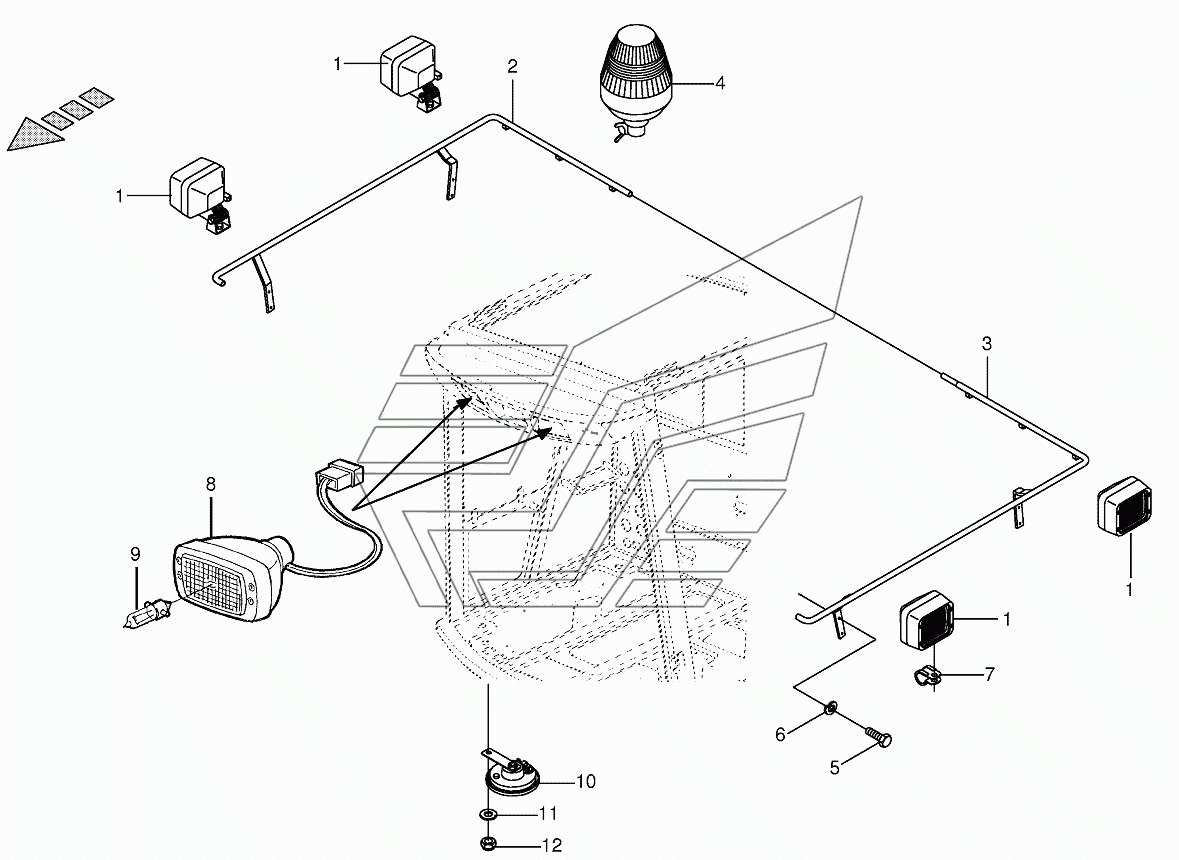 1
2
4
1
3
8
9
1
1
7
6
5
10
11
12