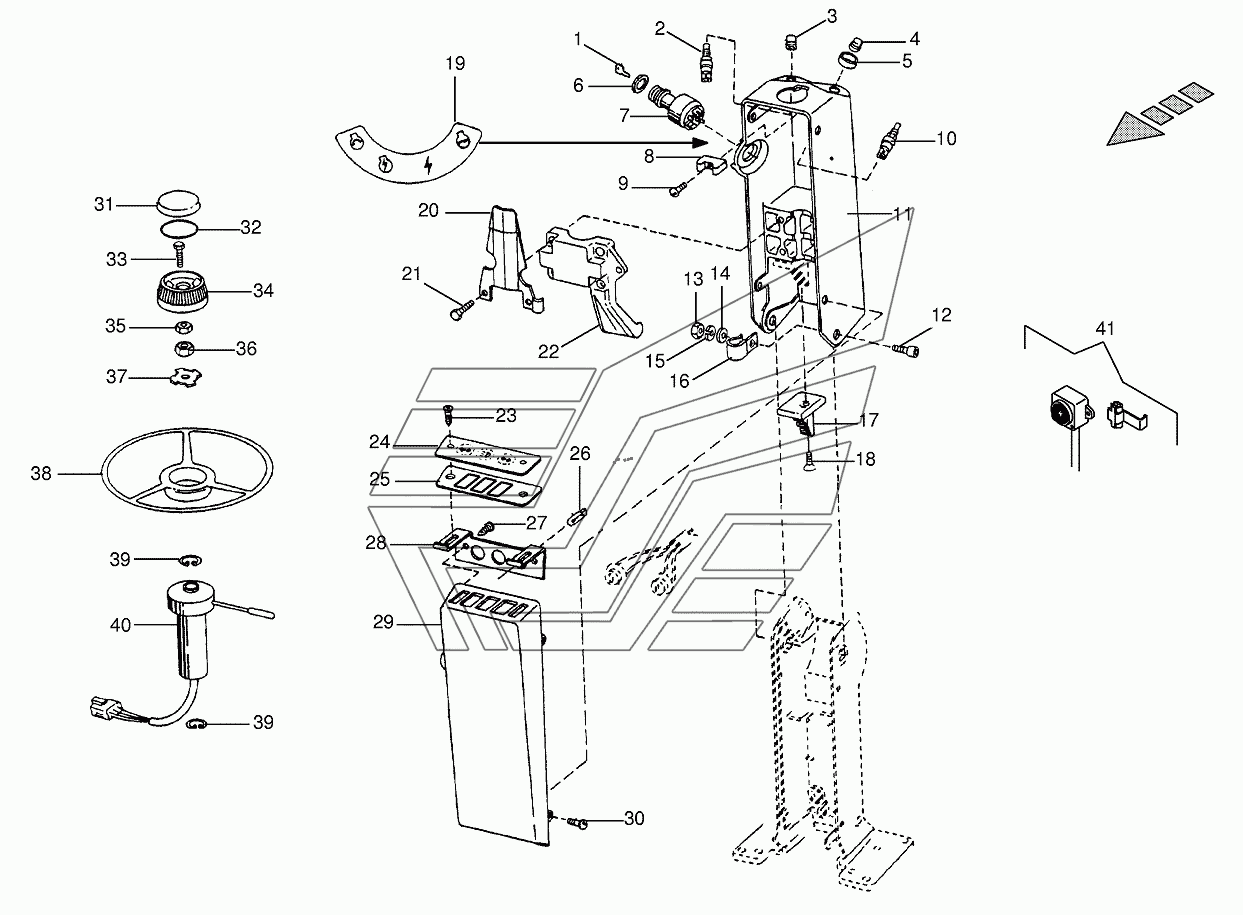 1
2
3
4
5
6
7
8
9
10
11
12
13
14
15
16
17
18
19
20
21
22
23
24
25
26
27
28
29
30
31
32
33
34
35
36
37
38
39
40
39
41