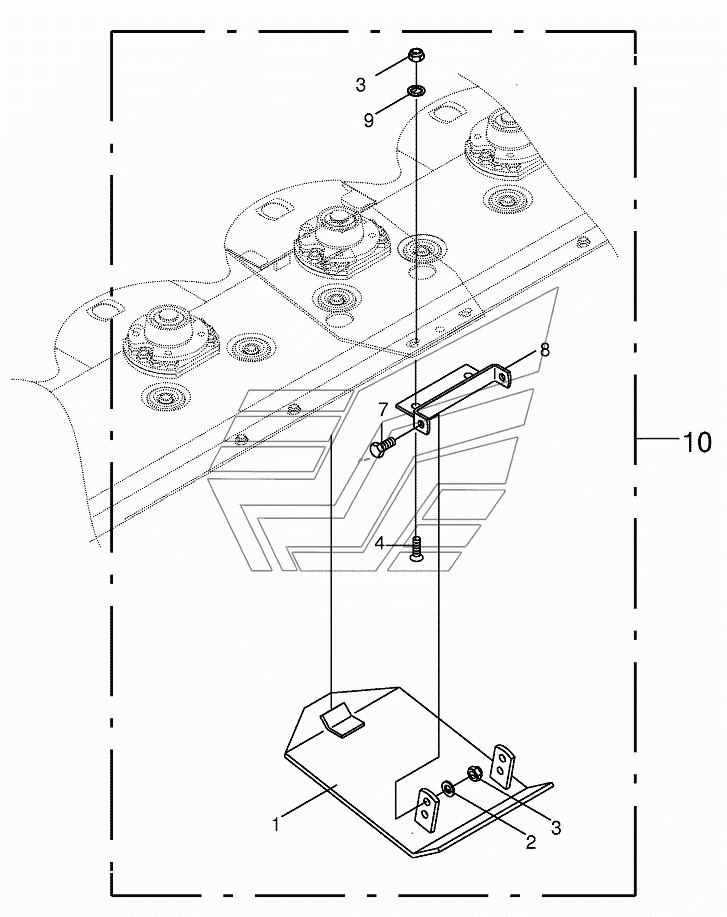 3
9
8
7
10
4
1
2
3