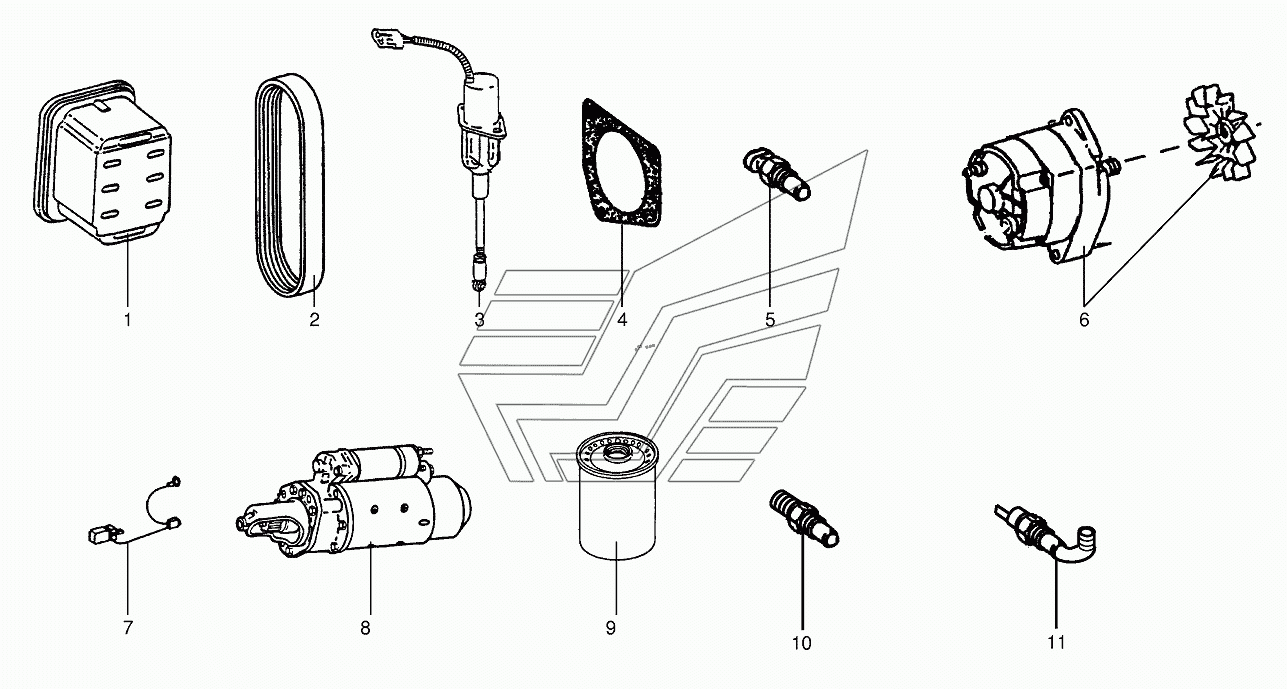 1
2
3
4
5
6
7
8
9
10
11