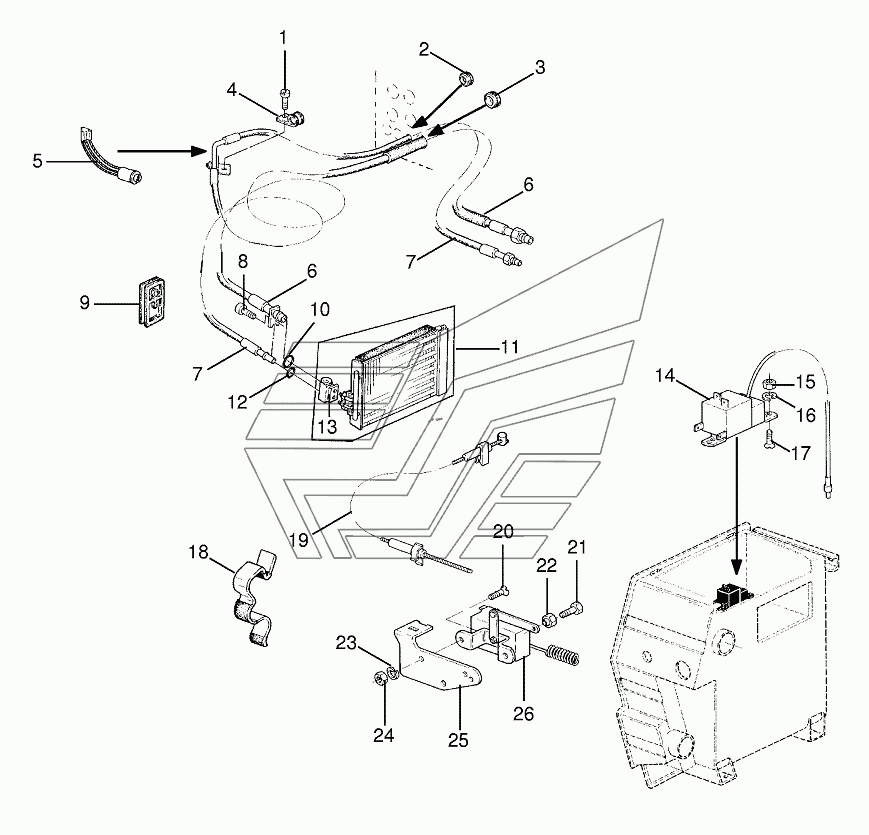 1
2
3
4
5
6
7
8
6
9
10
11
7
12
13
14
15
16
17
19
18
20
21
22
23
24
25
26