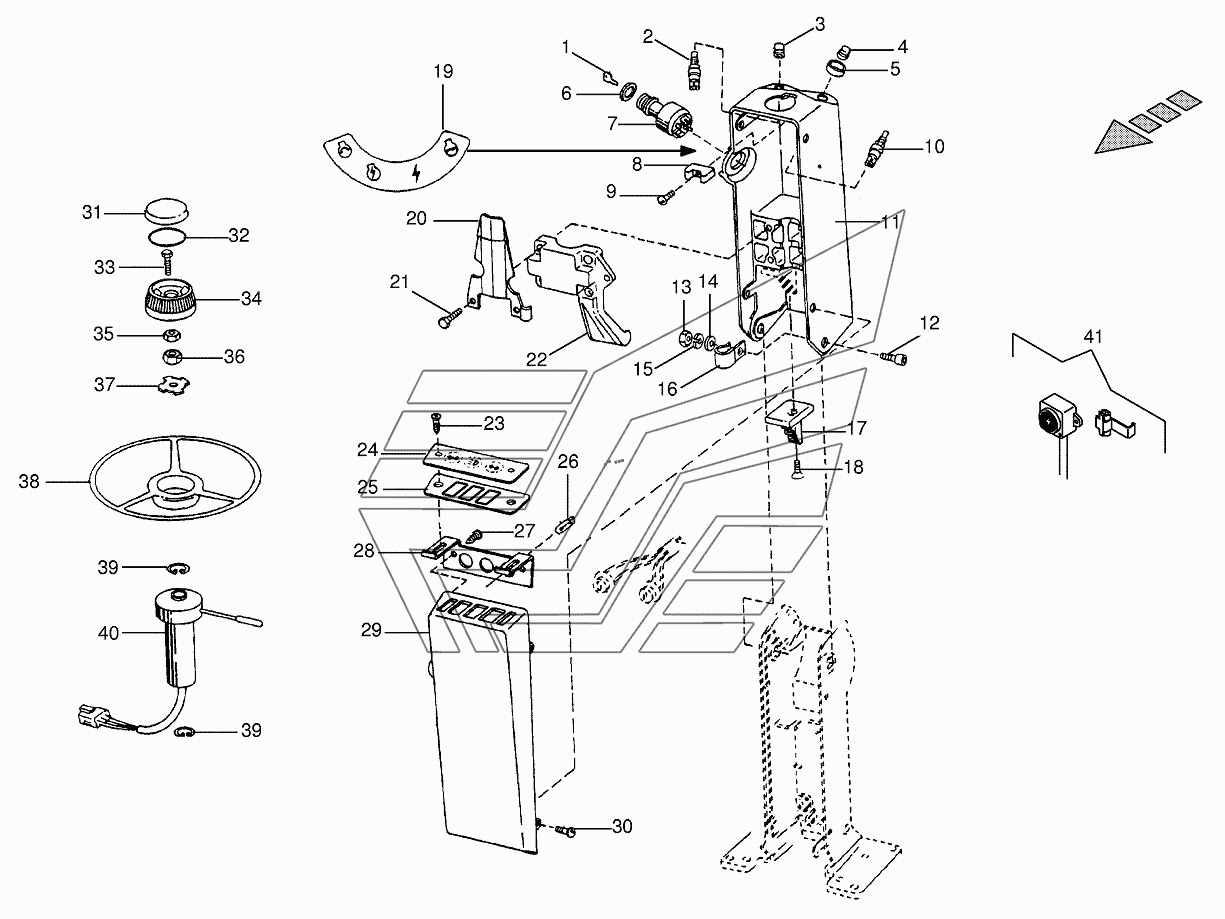 1
2
3
4
5
6
7
8
9
10
11
12
13
14
15
16
17
18
19
20
21
22
23
24
25
26
27
28
29
30
31
32
33
34
35
36
37
38
39
40
39
41