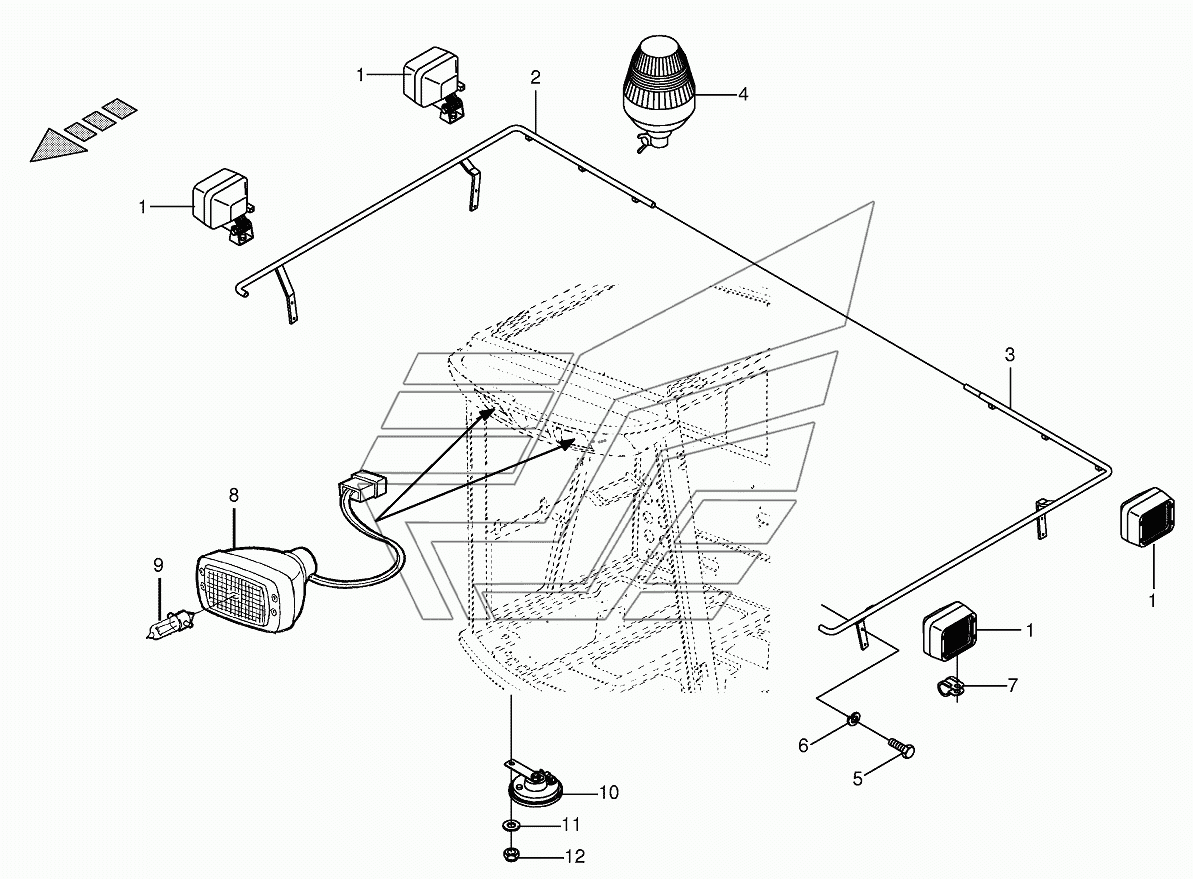 1
2
4
1
3
8
9
1
1
7
6
5
10
11
12