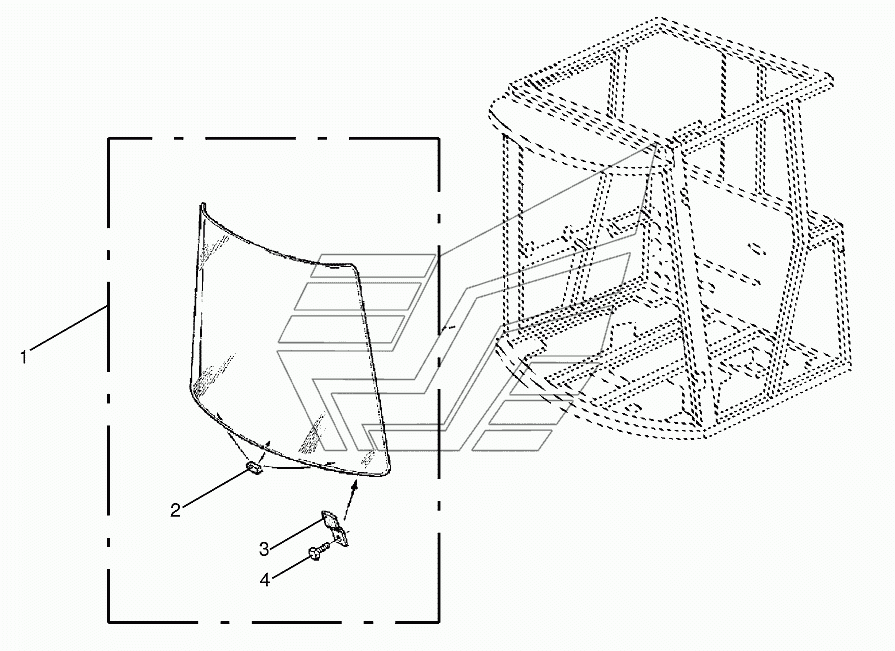 1
2
3
4