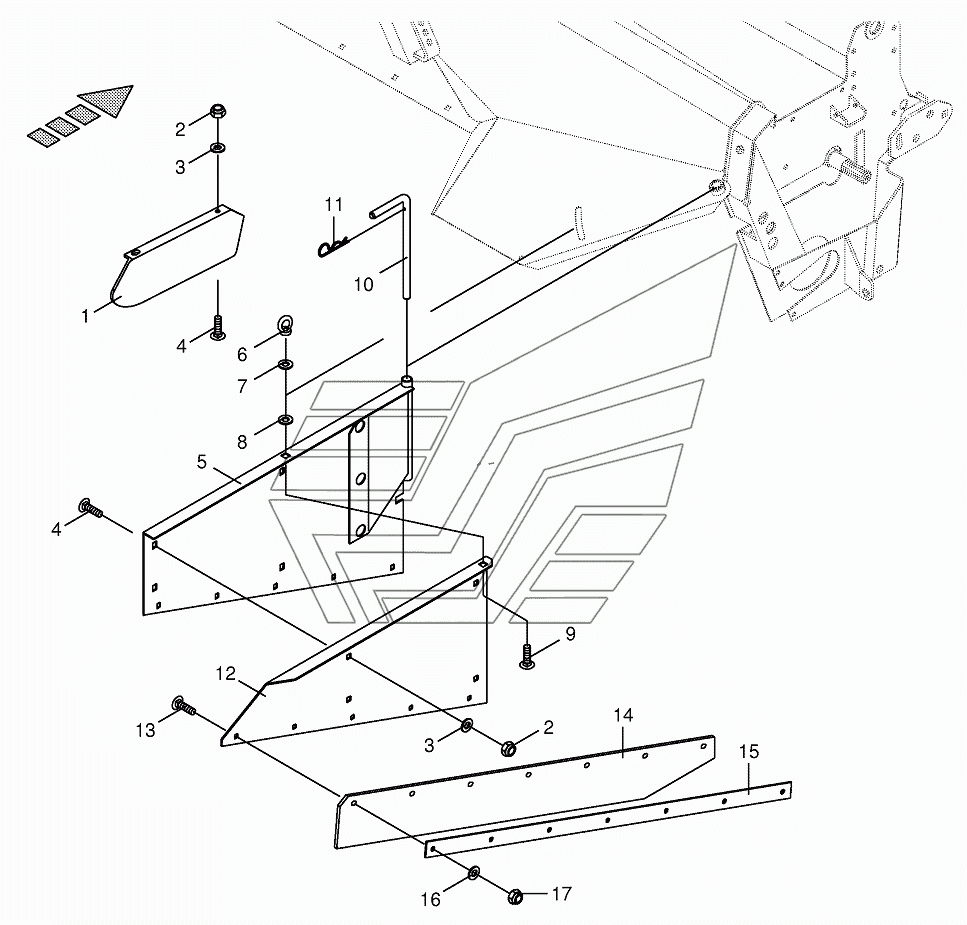 2
3
11
10
1
4
6
7
8
5
4
9
12
13
3
2
14
15
16
17