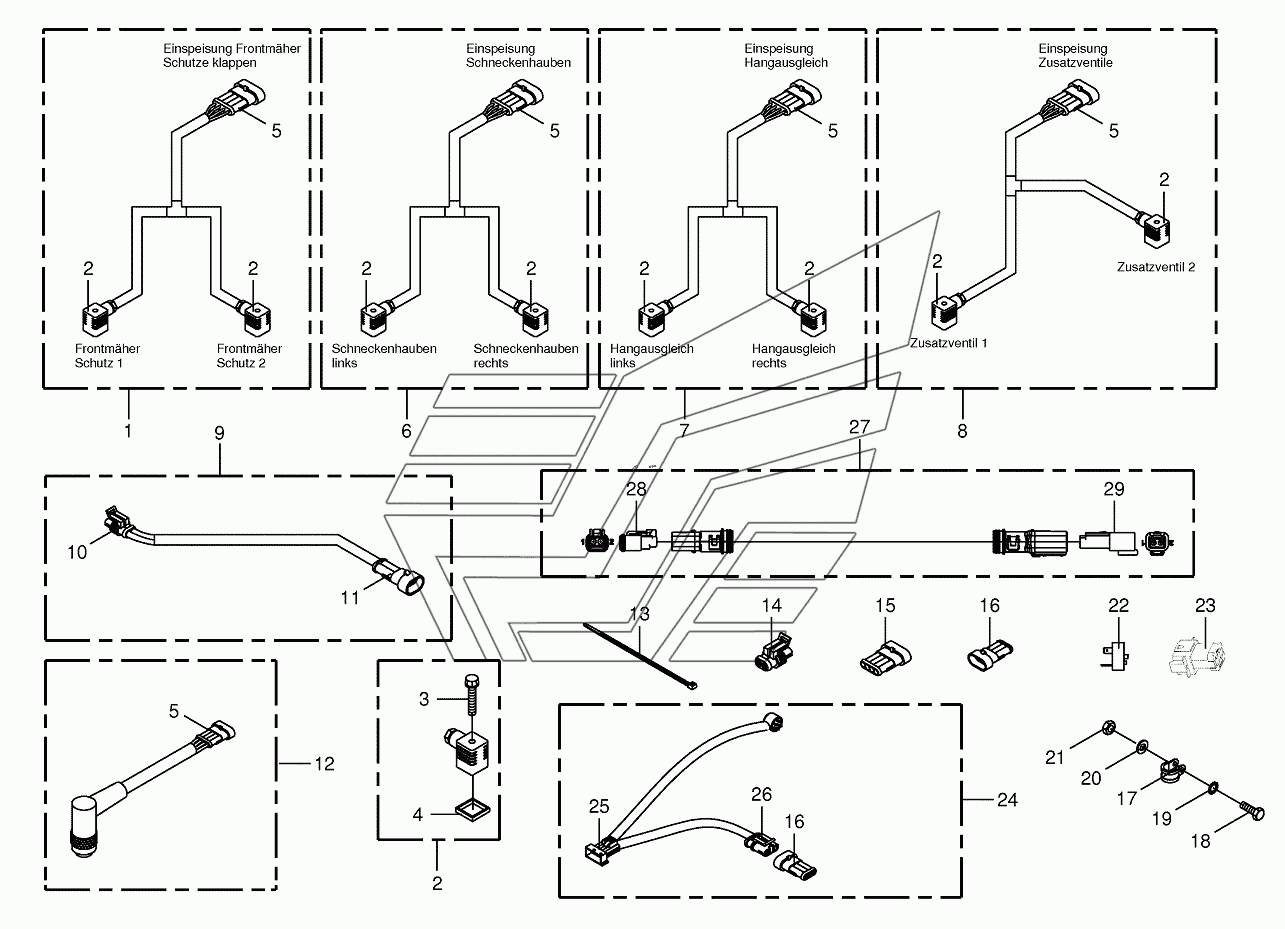 Einspeisung Frontmäher Schutze klappen
5
2
2
Frontmäher Schutz 1
Frontmäher Schutz 2
1

Einspeisung Schneckenhauben
5
2
2
Schneckenhauben links
Schneckenhauben rechts
6

Einspeisung Hangausgleich
5
2
2
Hangausgleich links
Hangausgleich rechts
7

Einspeisung Zusatzventile
5
2
Zusatzventil 2
2
Zusatzventil 1
8

9
10
11

27
28
29

13
14
15
16
22
23

5
12

3
4
2

25
26
16
24

21
20
17
19
18