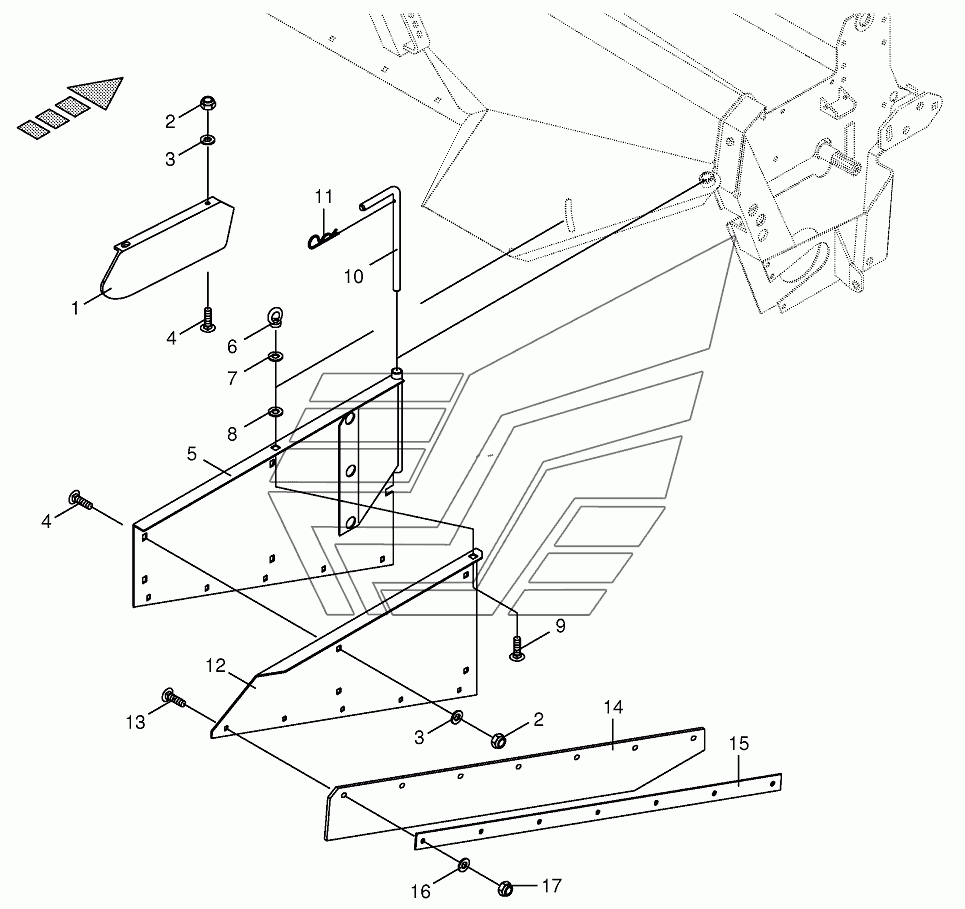 2
3
11
10
1
4
6
7
8
5
4
9
12
13
3
2
14
15
16
17