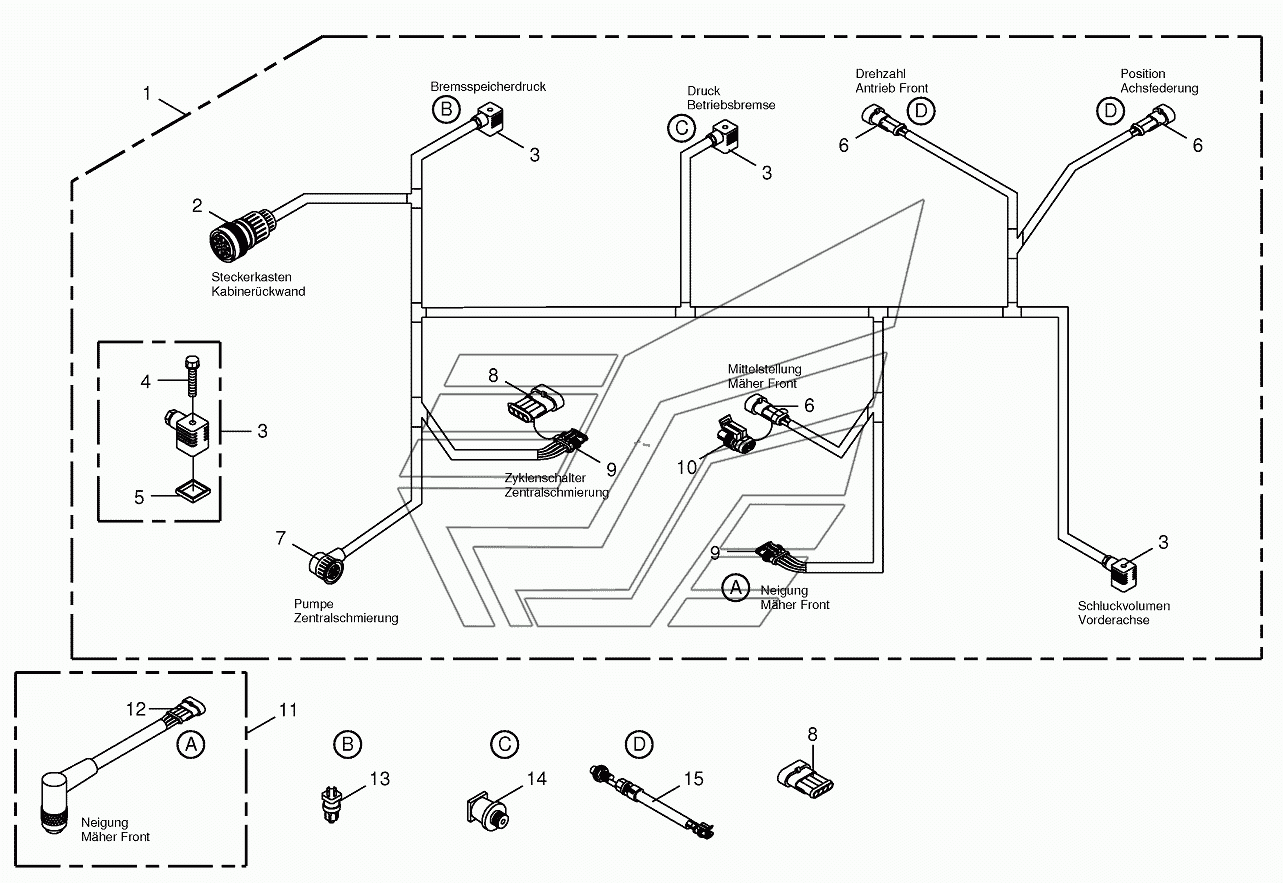 1

Bremsspeicherdruck
B
3

Druck
Betriebsbremse
C
3

Drehzahl
Antrieb Front
D
6

Position
Achsfederung
D
6

2
Steckerkasten
Kabinerückwand

4
3
5

8
9
Zyklenschalter
Zentralschmierung

Mittelstellung
Mäher Front
6
10

7
Pumpe
Zentralschmierung

9
A
Neigung
Mäher Front

3
Schluckvolumen
Vorderachse

12
A
11
Neigung
Mäher Front

B
13

C
14

D
15

8