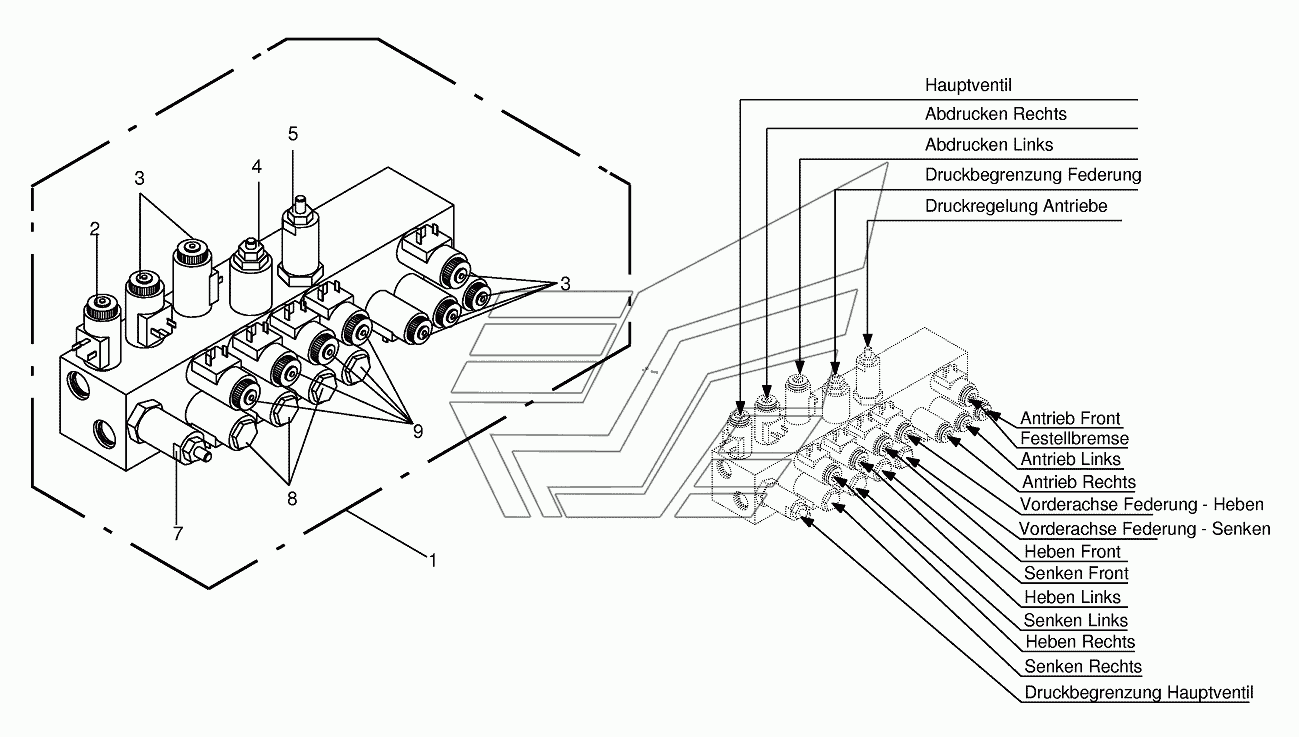 5
4
3
2
3
9
8
7
1

Hauptventil
Abdrucken Rechts
Abdrucken Links
Druckbegrenzung Federung
Druckregelung Antriebe

Antrieb Front
Festellbremse
Antrieb Links
Antrieb Rechts
Vorderachse Federung - Heben
Vorderachse Federung - Senken
Heben Front
Senken Front
Heben Links
Senken Links
Heben Rechts
Senken Rechts
Druckbegrenzung Hauptventil