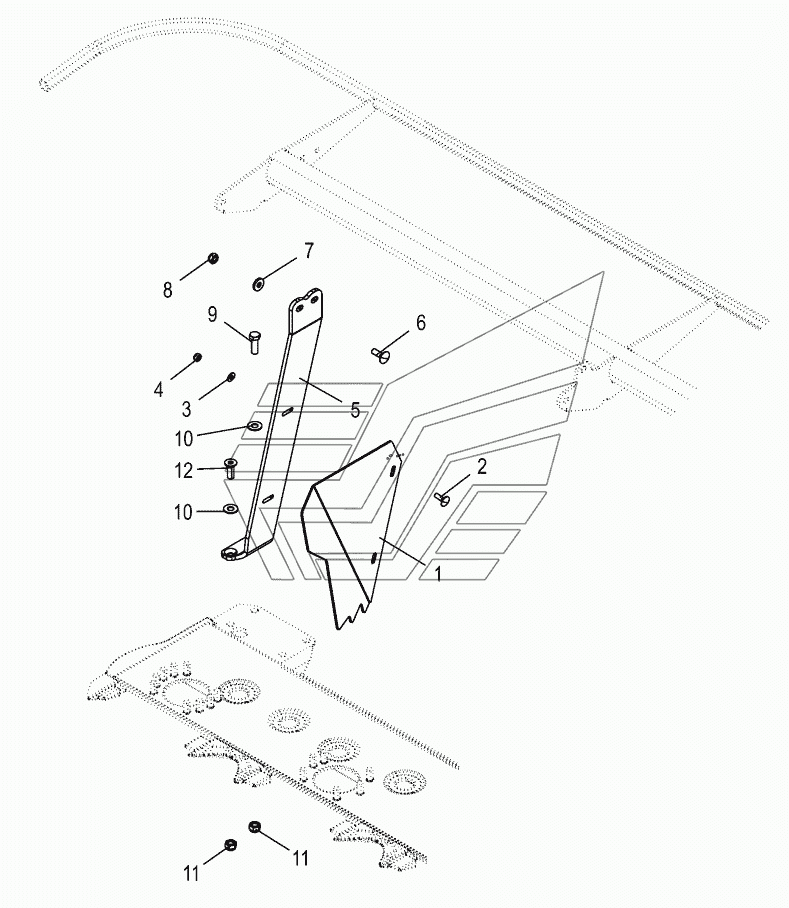 8
7
9
6
4
3
5
10
12
2
10
1
11
11