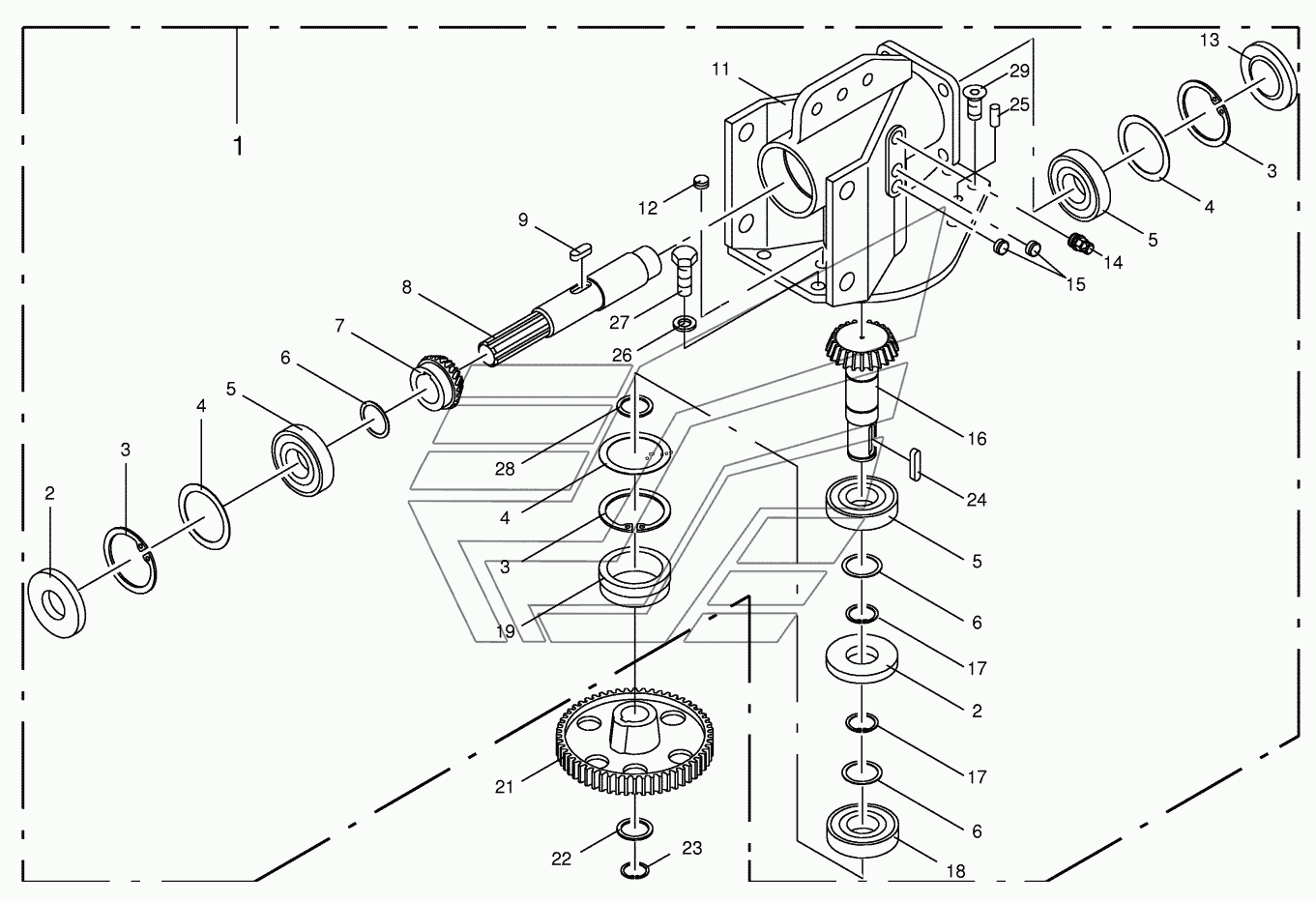 1
11
29
25
13
3
4
5
14
15
12
9
8
27
26
7
6
5
4
3
2
28
4
3
19
16
24
5
6
17
2
17
6
18
21
22
23