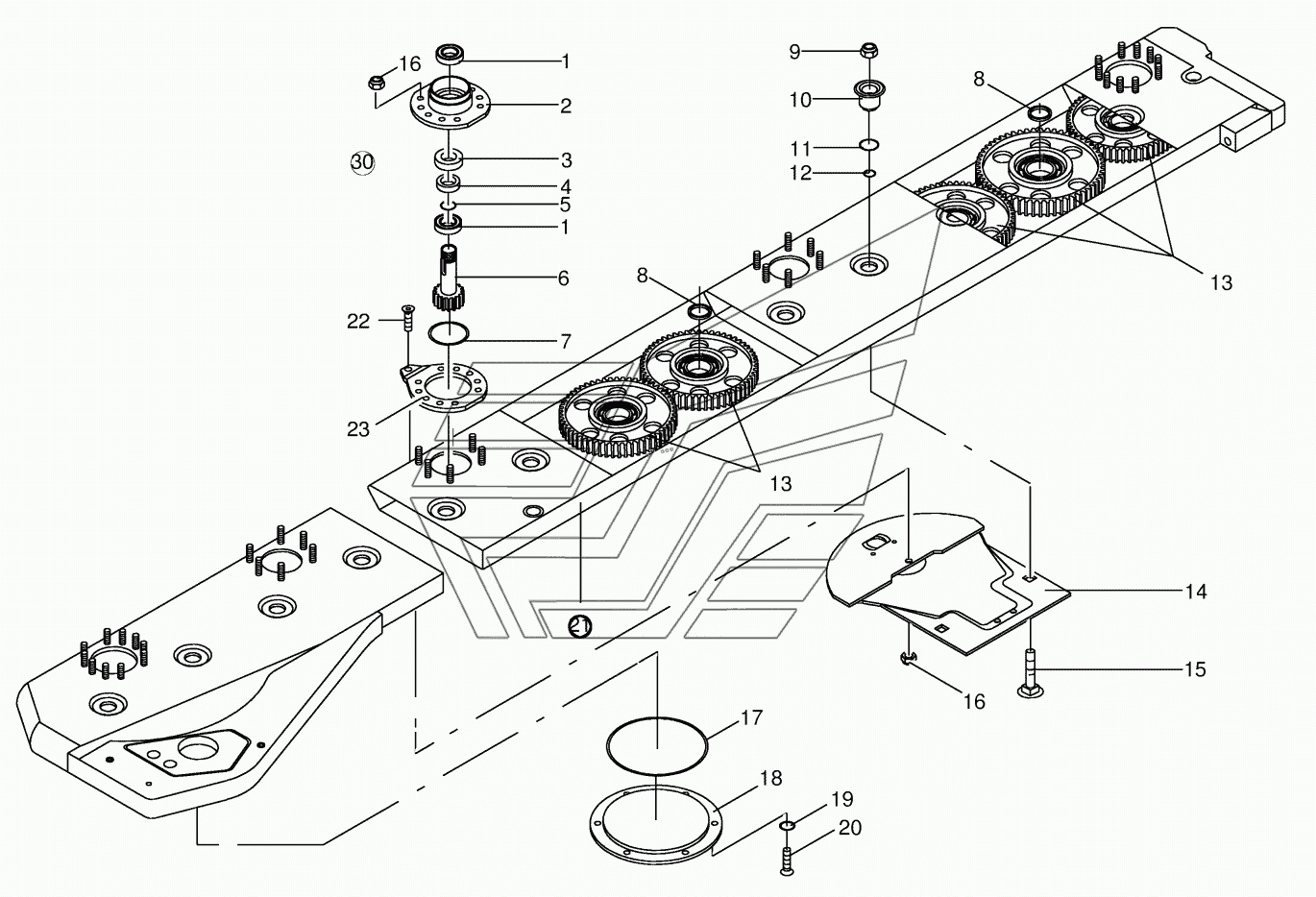 16
1
2
30
3
4
5
1
6
22
7
23
9
10
11
12
8
8
13
13
14
15
16
21
17
18
19
20