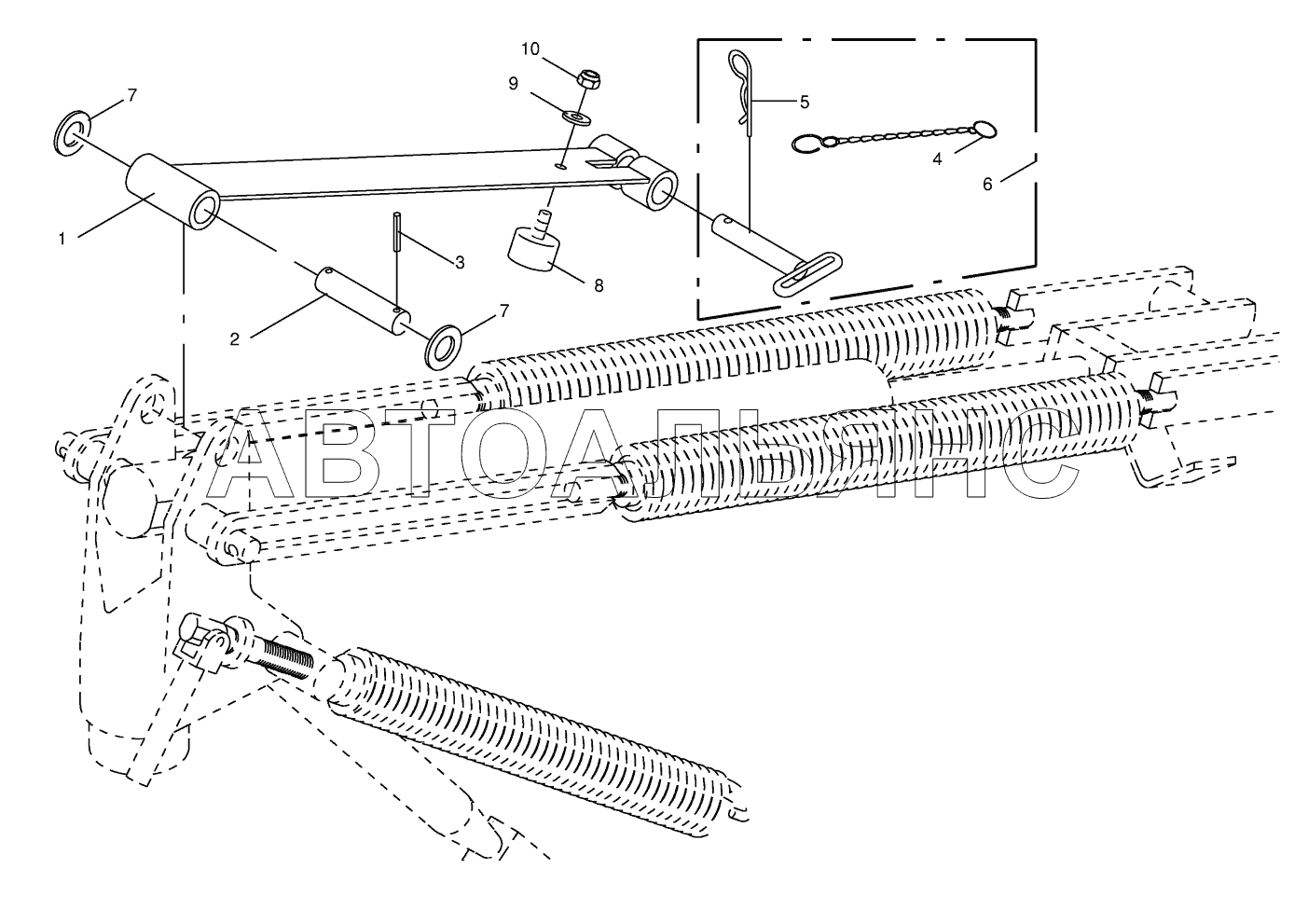 10
9
7
5
4
6
1
3
8
2
7
АВТОАЛЬЯНС