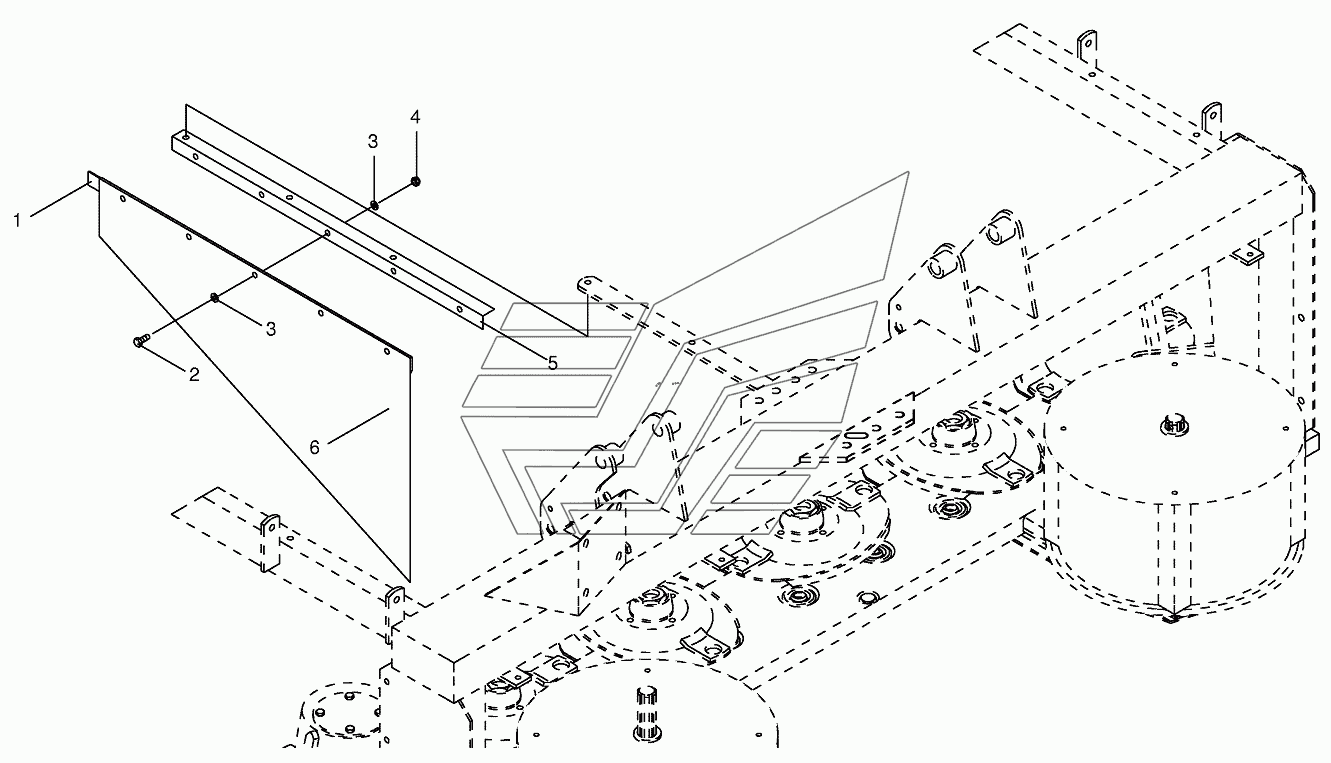 4
3
1
3
5
2
6