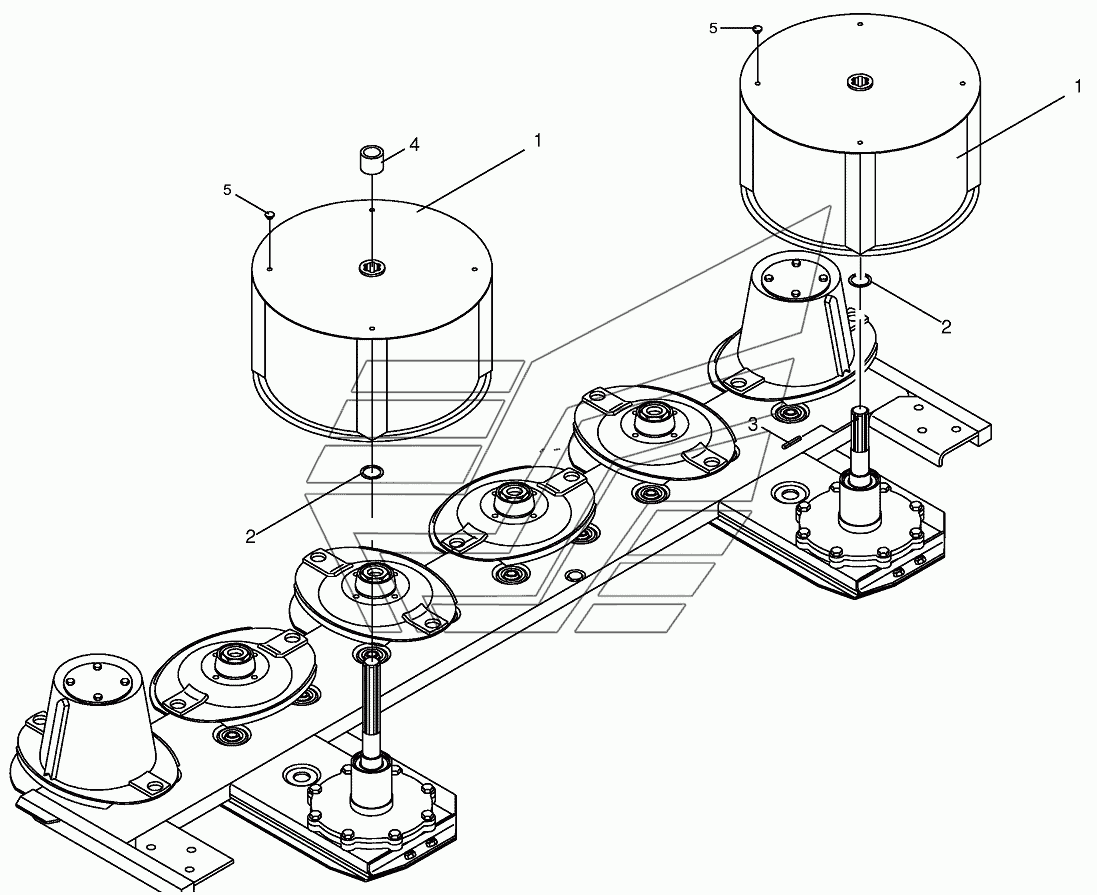 5
1
4
1
5
2
3
2