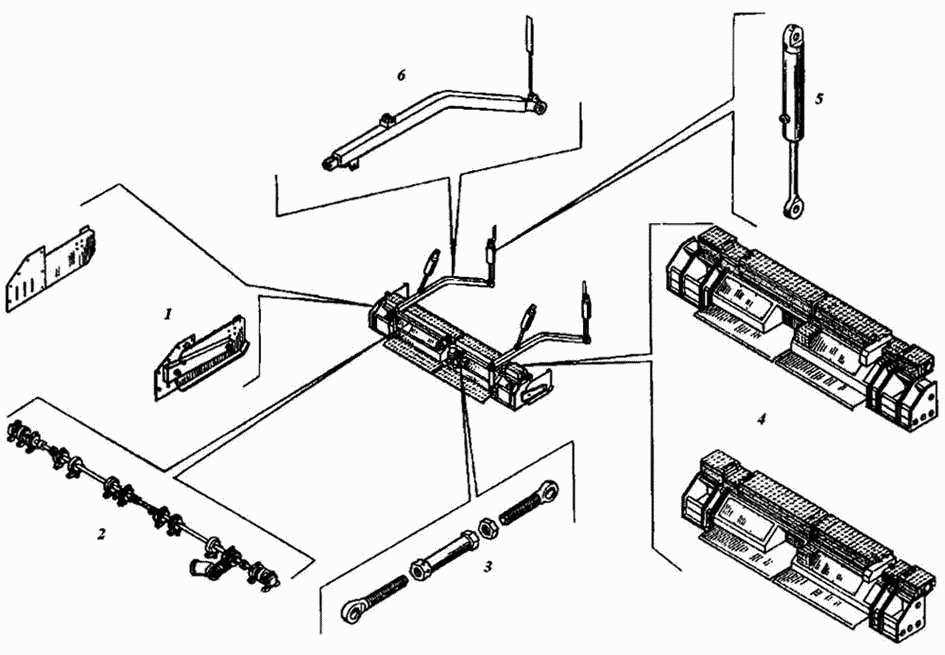 6
5
1
4
2
3