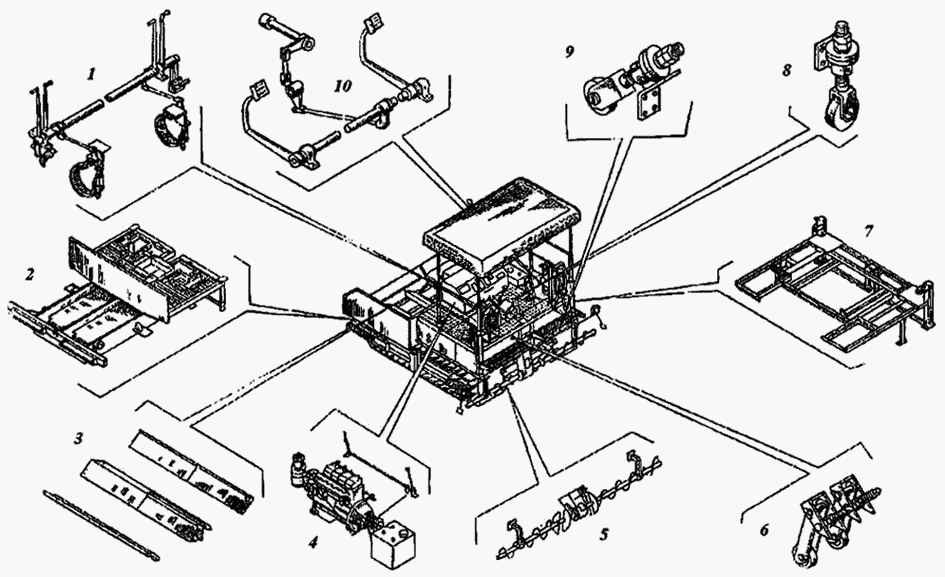 1
10
9
8
2
7
3
4
5
6