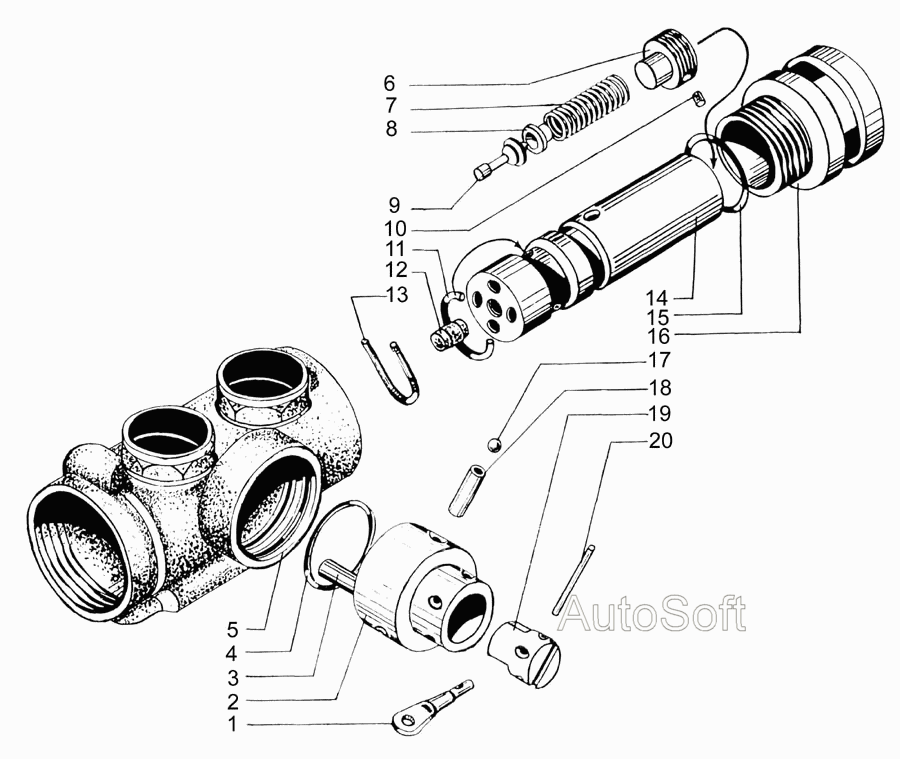 6
7
8
9
10
11
12
13
14
15
16
17
18
19
20
5
4
3
2
1
AutoSoft