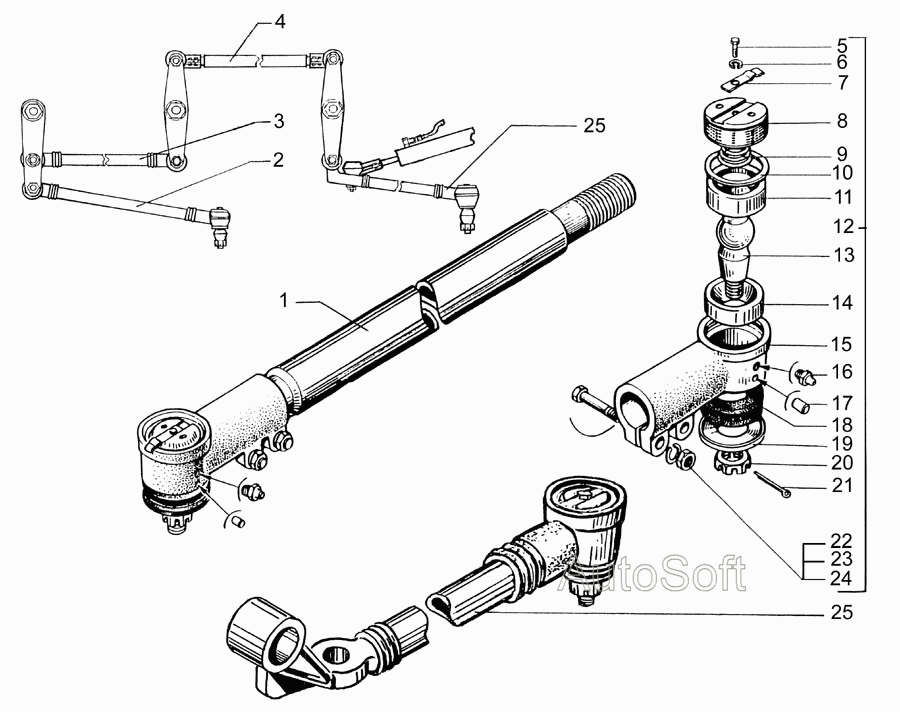 4
3
2
25
1
5
6
7
8
9
10
11
12
13
14
15
16
17
18
19
20
21
22
23
24
25
AutoSoft