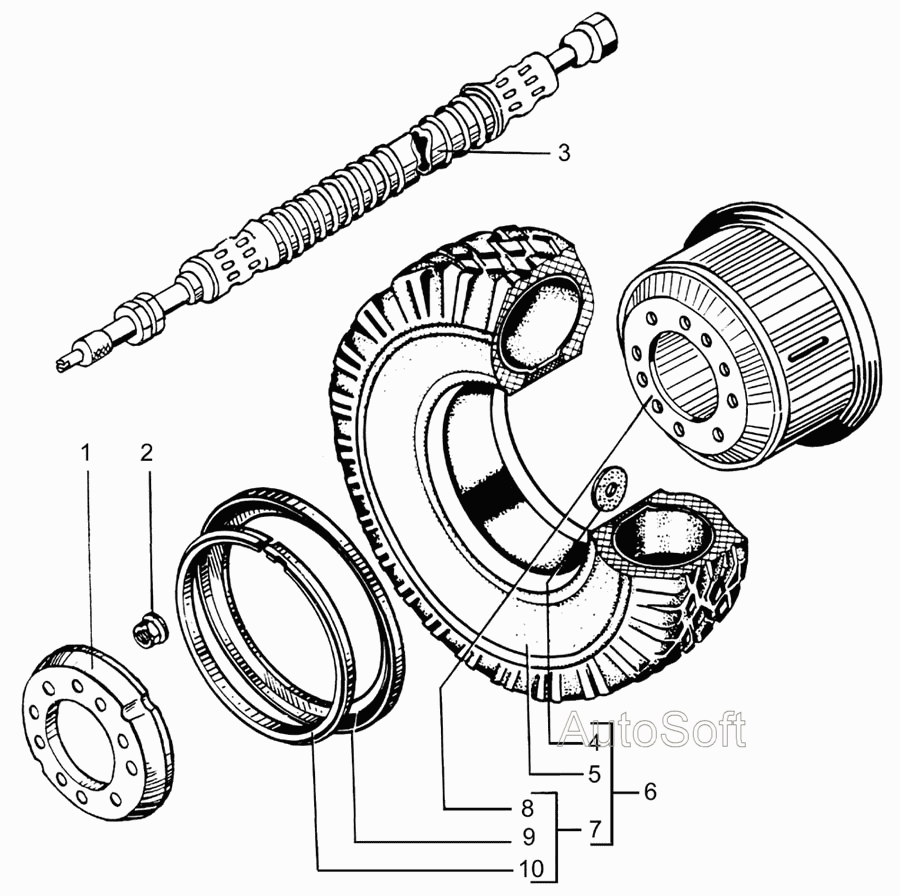 3

1

2

AutoSoft

4

5

6

8

9

7

10