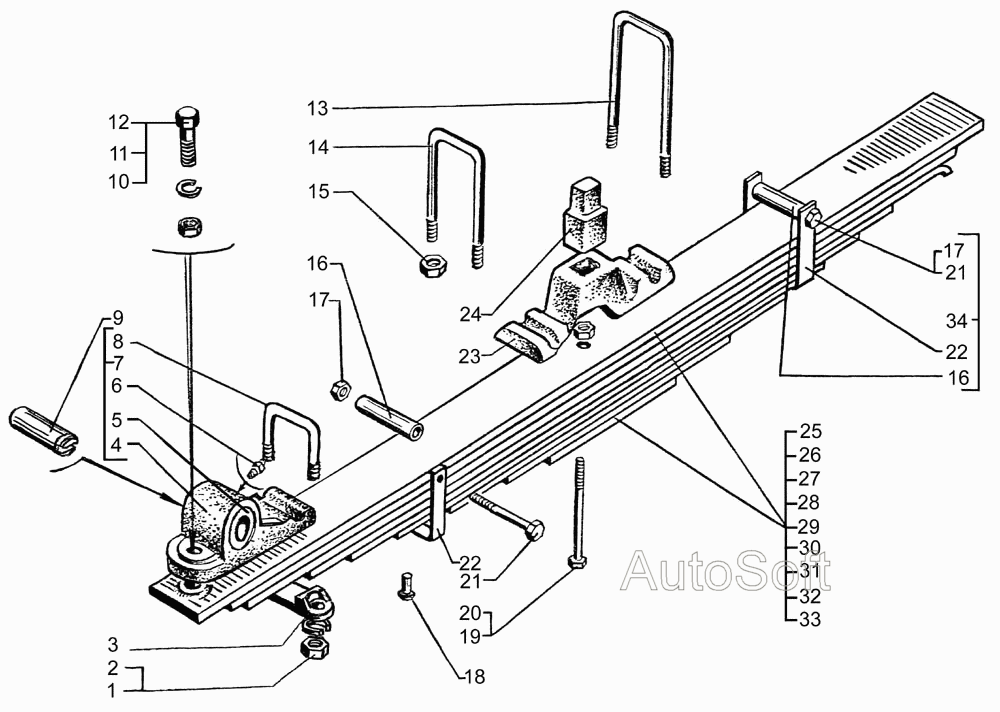 12
11
10
13
14
15
16
17
9
8
7
6
5
4
24
23
17
21
34
22
16
25
26
27
28
29
30
31
32
33
22
21
20
19
18
3
2
1
AutoSoft