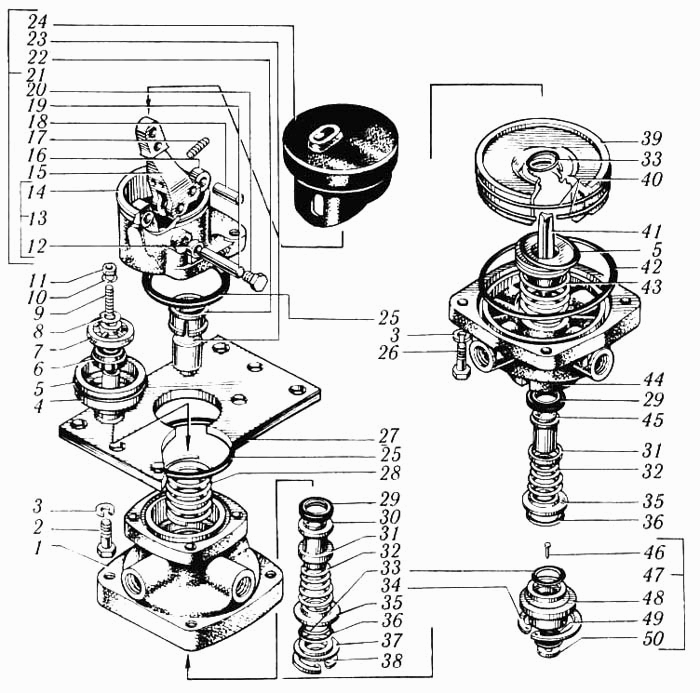 24
23
22
21
20
19
18
17
16
15
14
13
12
11
10
9
8
7
6
5
4
3
2
1
25
27
25
28
29
30
31
32
33
34
35
36
37
38
39
33
40
41
5
42
43
3
26
44
29
45
31
32
35
36
46
47
48
49
50